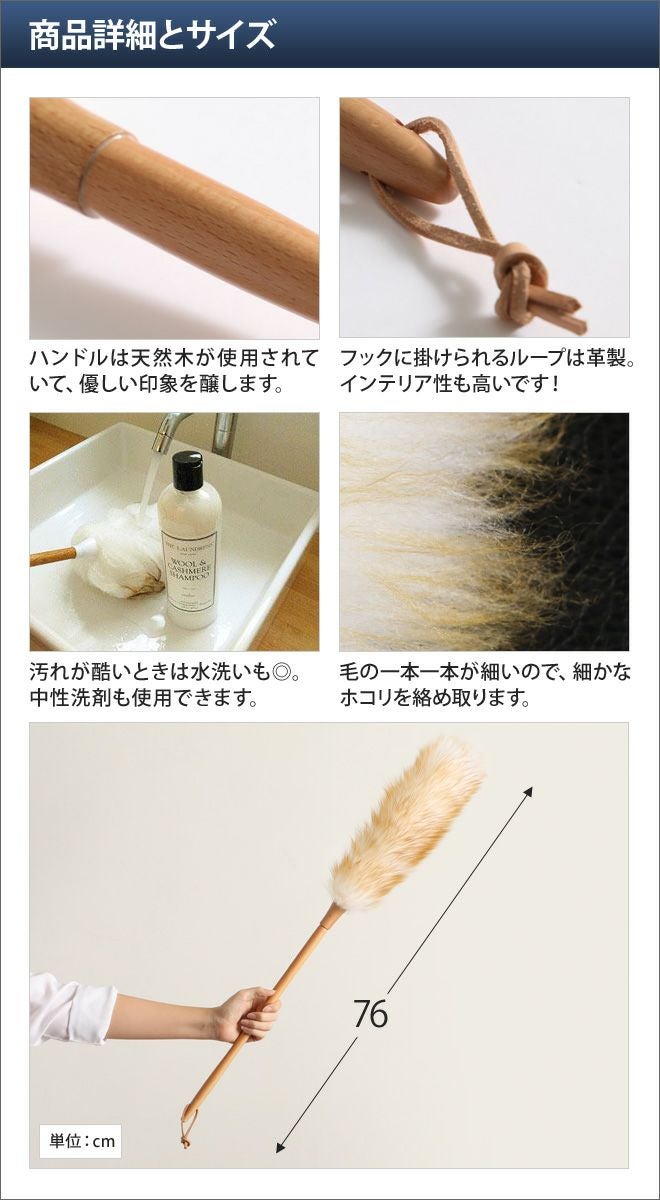 商品詳細とサイズ

ハンドルは天然木が使用されていて、優しい印象を醸します。

フックに掛けられるループは革製。インテリア性も高いです！

THE LAUNDRESS
WOOL & CASHMERE SHAMPOO

汚れが酷いときは水洗いも◎。中性洗剤も使用できます。

毛の一本一本が細いので、細かなホコリを絡め取ります。

76

単位：cm