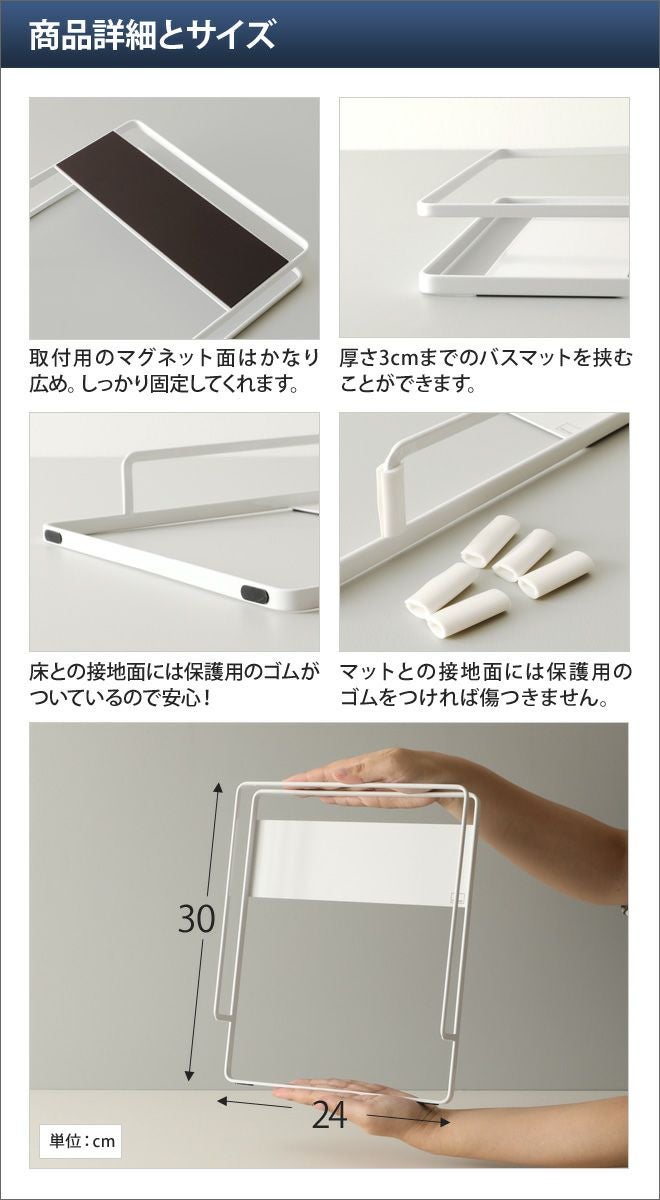 商品詳細とサイズ

取付用のマグネット面はかなり広め。しっかり固定してくれます。

厚さ3cmまでのバスマットを挟むことができます。

床との接地面には保護用のゴムがついているので安心！

マットとの接地面には保護用のゴムをつければ傷つきません。

30

24

単位：cm