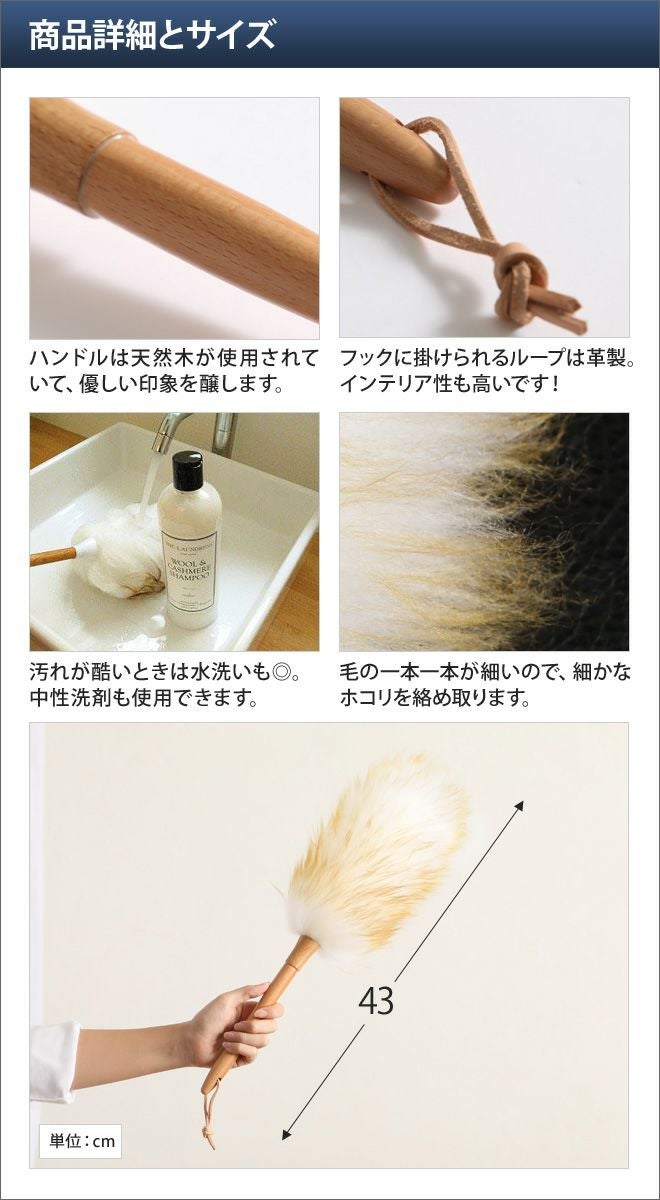 商品詳細とサイズ

ハンドルは天然木が使用されていて、優しい印象を醸します。

フックに掛けられるループは革製。インテリア性も高いです！

THE LAUNDRESS
WOOL & CASHMERE SHAMPOO

汚れが酷いときは水洗いも◎。中性洗剤も使用できます。

毛の一本一本が細いので、細かなホコリを絡め取ります。

43

単位：cm