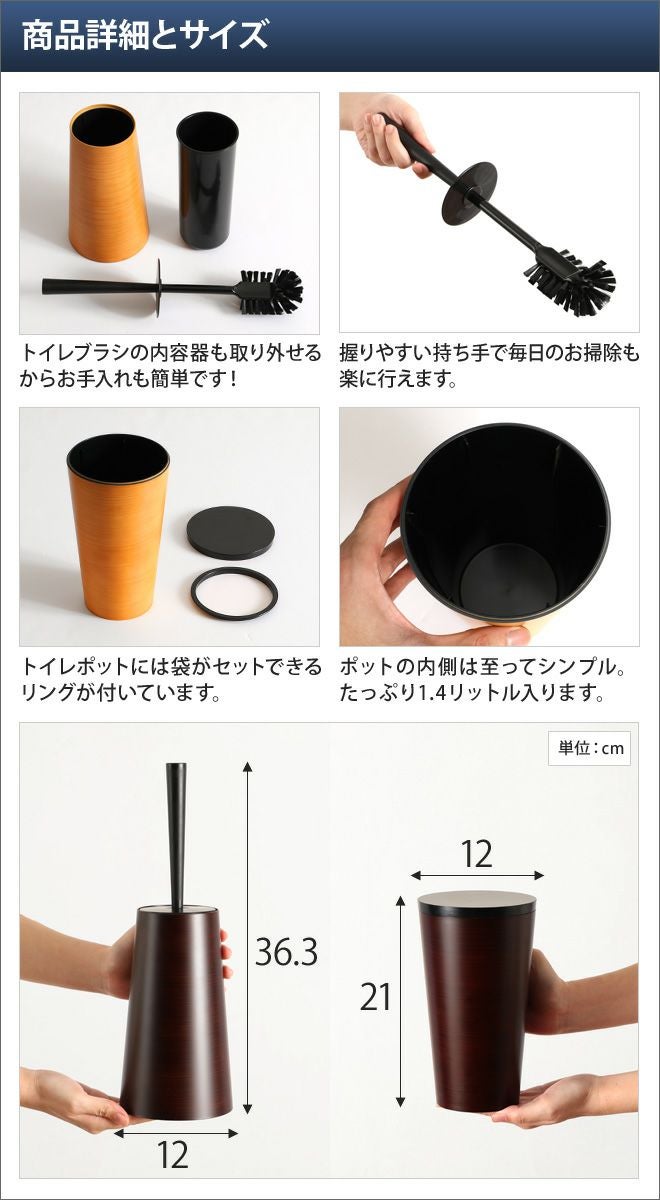 商品詳細とサイズ

トイレブラシの内容器も取り外せるからお手入れも簡単です！

握りやすい持ち手で毎日のお掃除も楽に行えます。

トイレポットには袋がセットできるリングが付いています。

ポットの内側は至ってシンプル。たっぷり1.4リットル入ります。

単位：cm

36.3

12

12

21