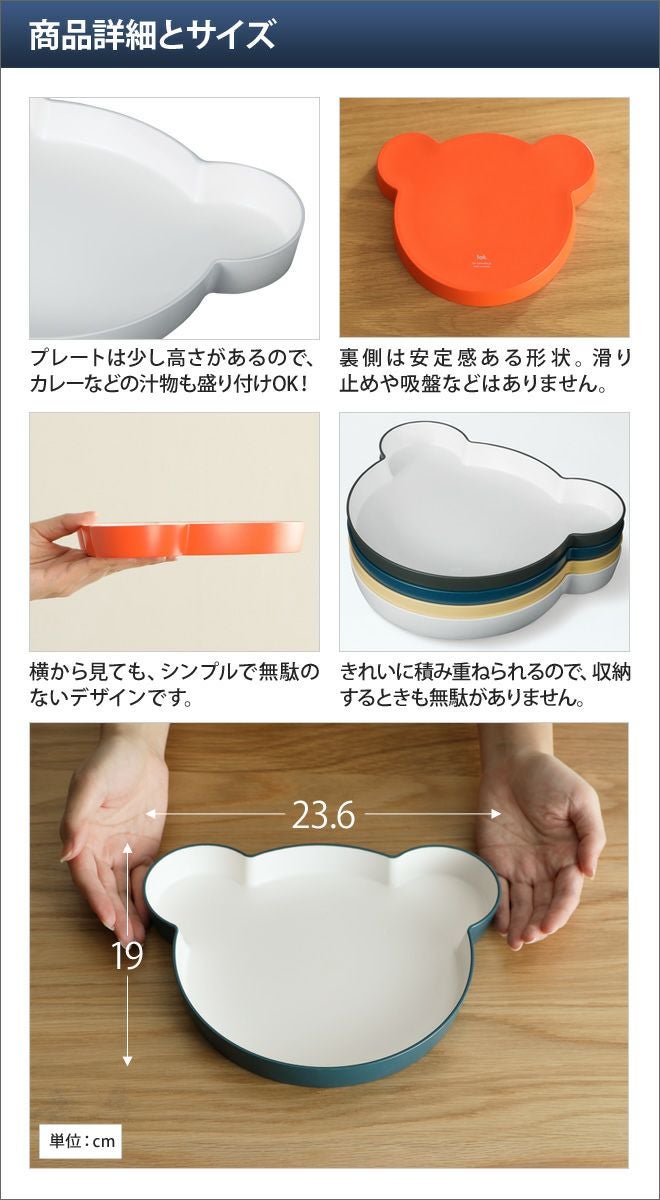 商品詳細とサイズ

プレートは少し高さがあるので、カレーなどの汁物も盛り付けOK！

裏側は安定感ある形状。滑り止めや吸盤などはありません。

横から見ても、シンプルで無駄のないデザインです。

きれいに積み重ねられるので、収納するときも無駄がありません。

23.6

19

単位：cm