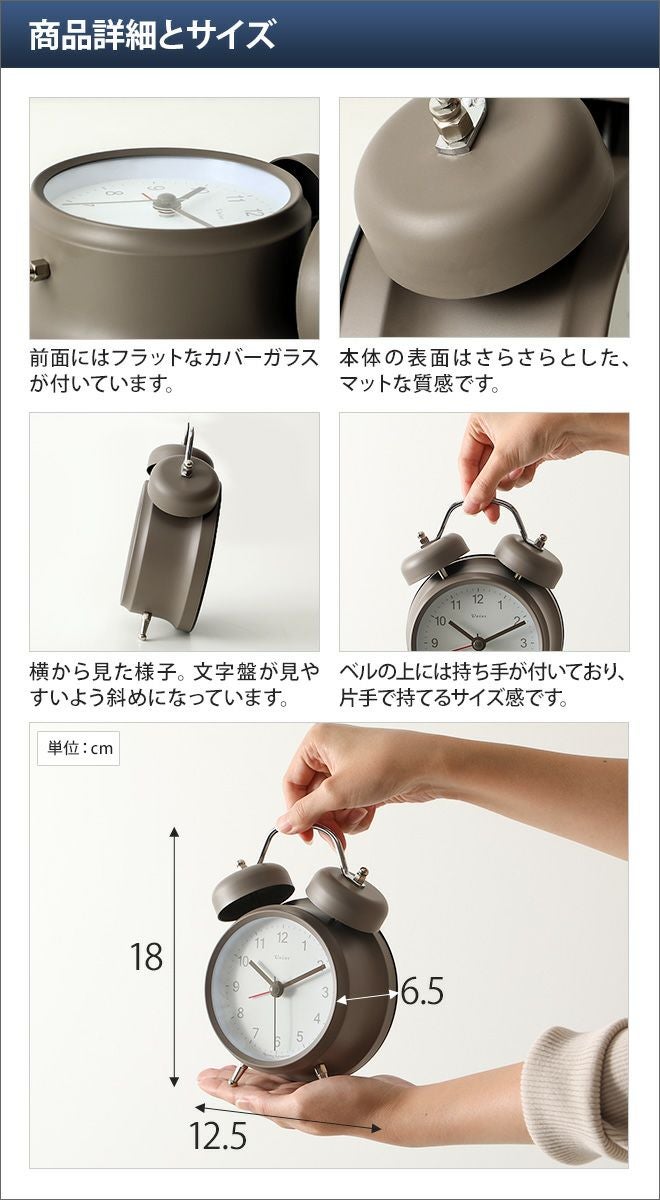 商品詳細とサイズ

前面にはフラットなカバーガラスが付いています。

本体の表面はさらさらとした、マットな質感です。

横から見た様子。文字盤が見やすいよう斜めになっています。

ベルの上には持ち手が付いており、片手で持てるサイズ感です。

単位：cm

18

6.5

12.5