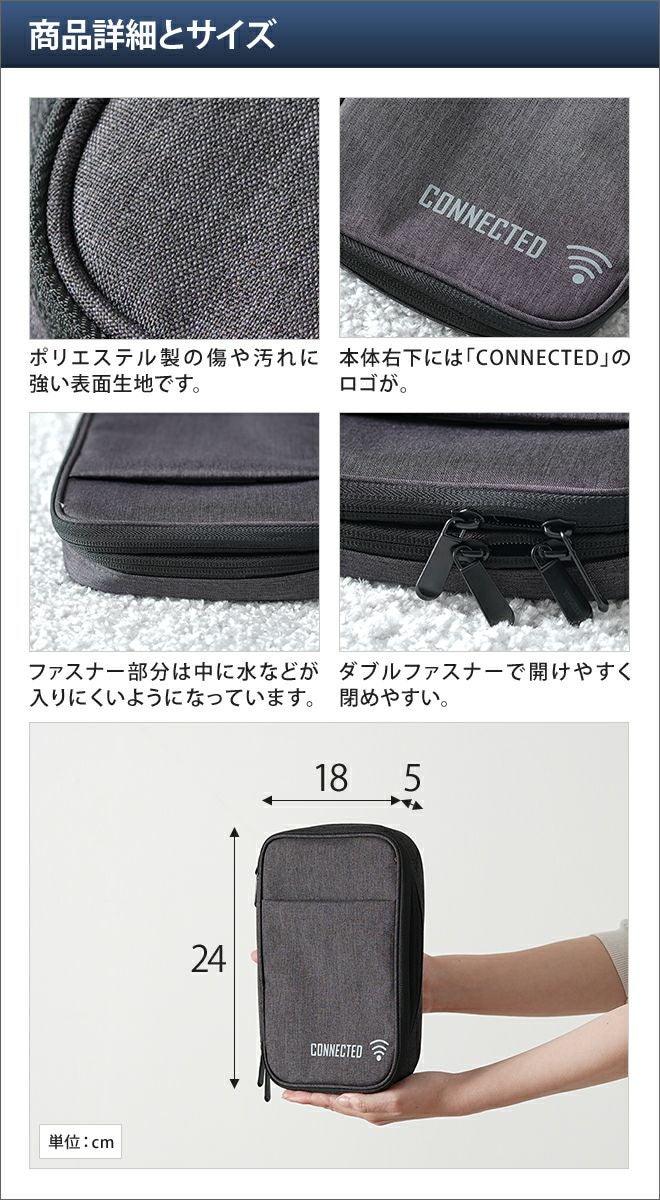 商品詳細とサイズ

CONNECTED

ポリエステル製の傷や汚れに強い表面生地です。

本体右下には「CONNECTED」のロゴが。

ファスナー部分は中に水などが入りにくいようになっています。

ダブルファスナーで開けやすく閉めやすい。

18

5

24

CONNECTED

単位：cm