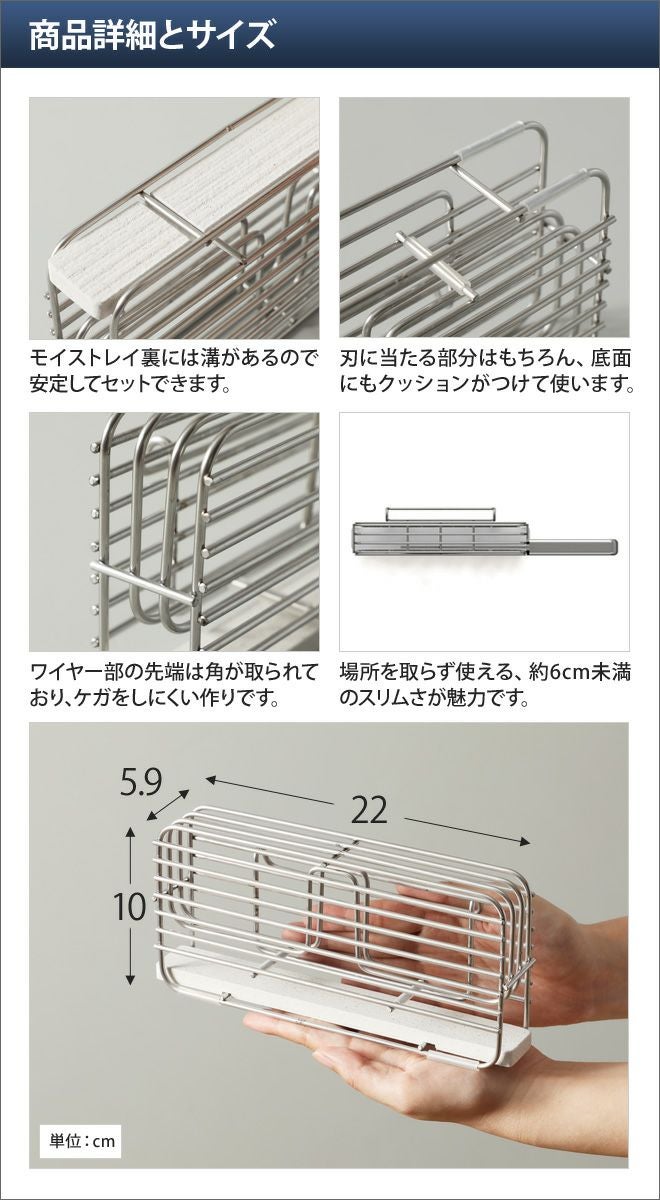 商品詳細とサイズ

モイストレイ裏には溝があるので安定してセットできます。

刃に当たる部分はもちろん、底面にもクッションがつけて使います。

ワイヤー部の先端は角が取られており、ケガをしにくい作りです。

場所を取らず使える、約6cm未満のスリムさが魅力です。

5.9

22

10

単位：cm