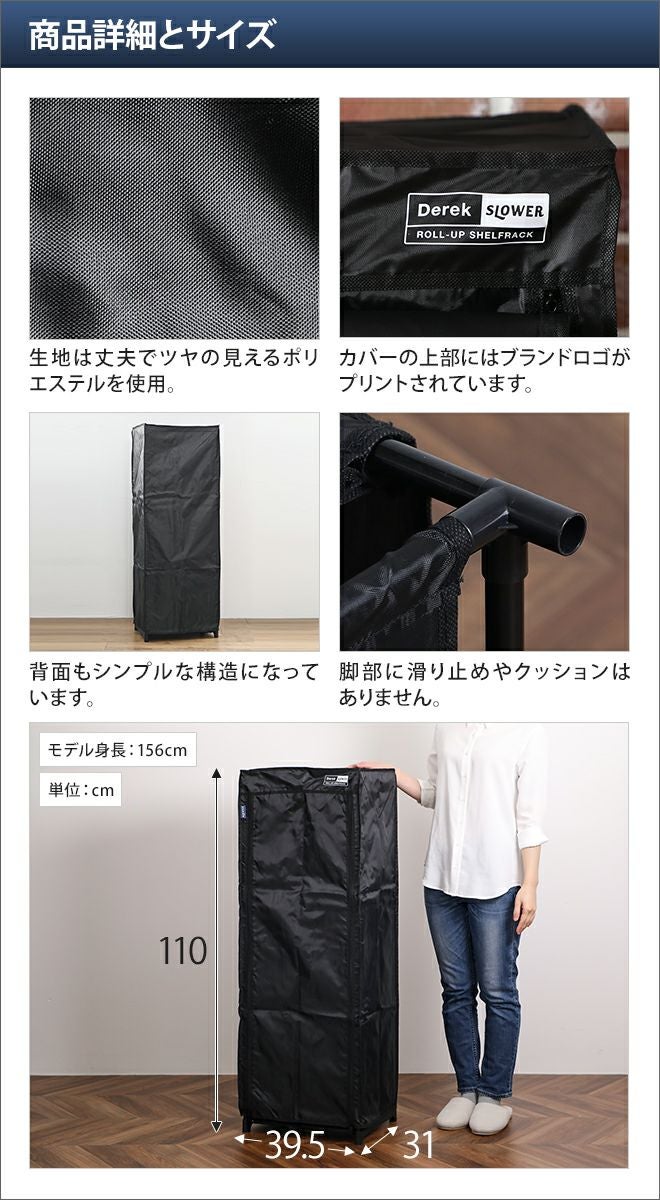 商品詳細とサイズ

Derek SLOWER
ROLL-UP SHELFRACK

生地は丈夫でツヤの見えるポリエステルを使用。

カバーの上部にはブランドロゴがプリントされています。

背面もシンプルな構造になっています。

脚部に滑り止めやクッションはありません。

モデル身長：156cm

単位：cm

110

39.5

31