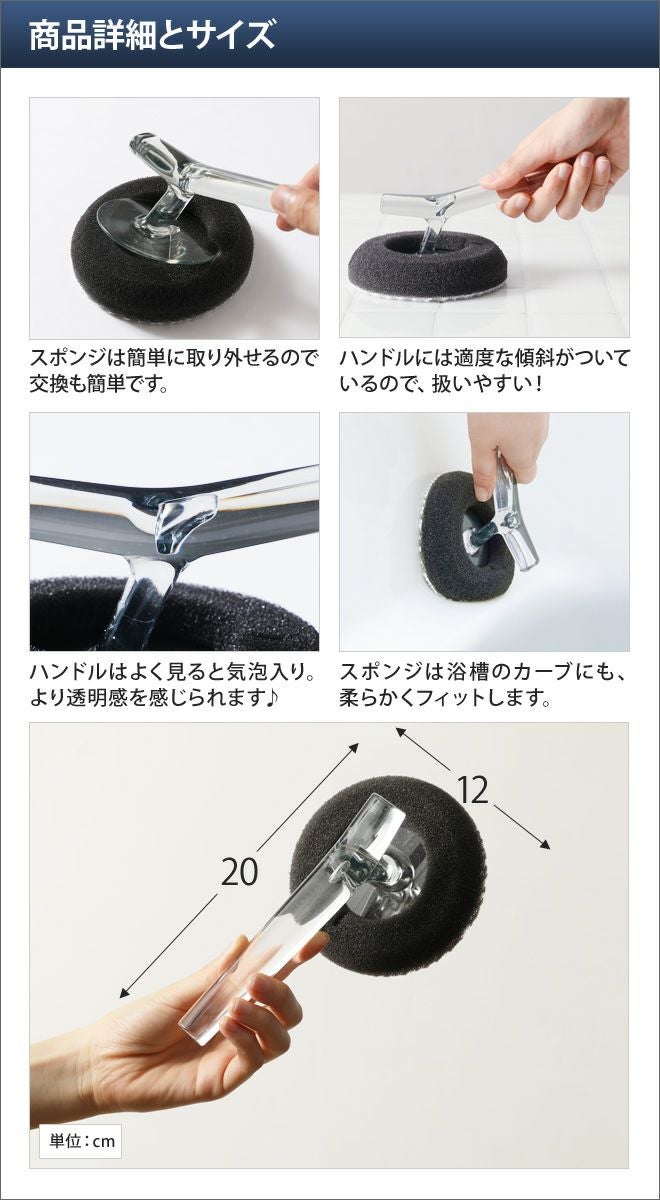 商品詳細とサイズ

スポンジは簡単に取り外せるので交換も簡単です。

ハンドルには適度な傾斜がついているので、扱いやすい！

ハンドルはよく見ると気泡入り。より透明感を感じられます♪

スポンジは浴槽のカーブにも、柔らかくフィットします。

20

12

単位：cm