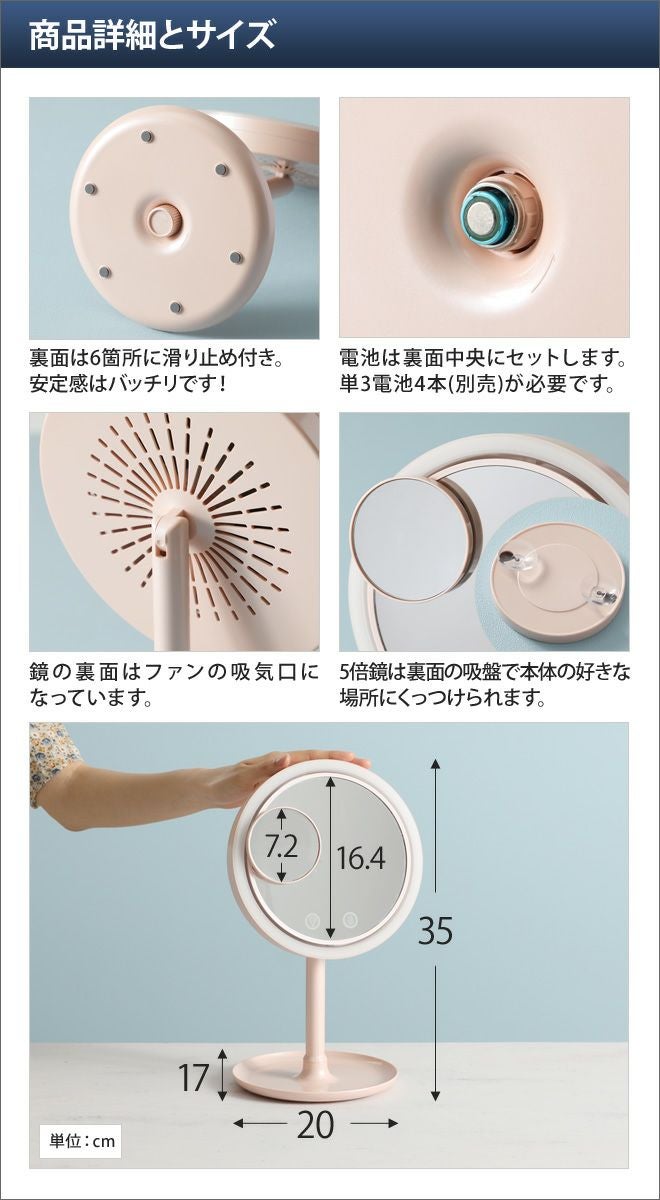 商品詳細とサイズ

裏面は6箇所に滑り止め付き。安定感はバッチリです！

電池は裏面中央にセットします。単3電池4本(別売)が必要です。

鏡の裏面はファンの吸気口になっています。

5倍鏡は裏面の吸盤で本体の好きな場所にくっつけられます。

7.2

16.4

35

17

20

単位：cm