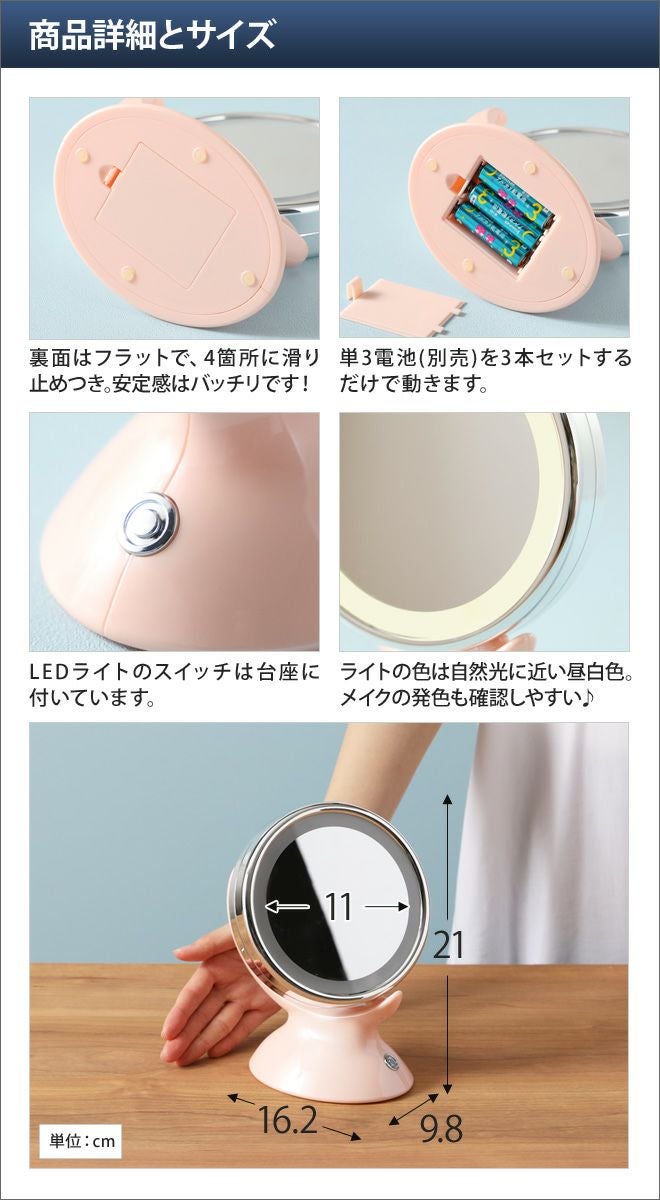 商品詳細とサイズ

裏面はフラットで、4箇所に滑り止めつき。安定感はバッチリです！

単3電池(別売)を3本セットするだけで動きます。

LEDライトのスイッチは台座に付いています。

ライトの色は自然光に近い昼白色。メイクの発色も確認しやすい♪

11

21

16.2

9.8

単位：cm