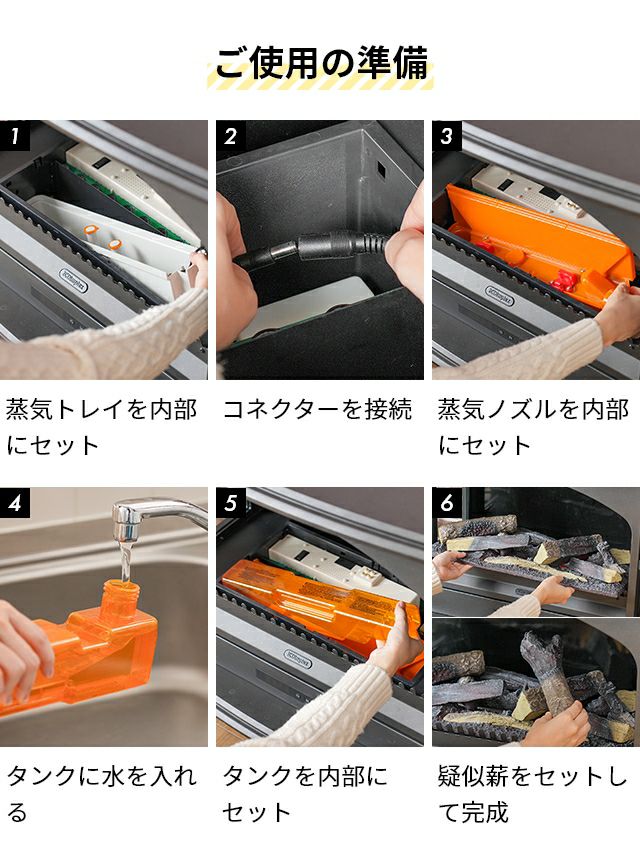 ご使用の準備

1

蒸気トレイを内部にセット

2

コネクターを接続

3

蒸気ノズルを内部にセット

4

タンクに水を入れる

5

タンクを内部にセット

6

疑似薪をセットして完成