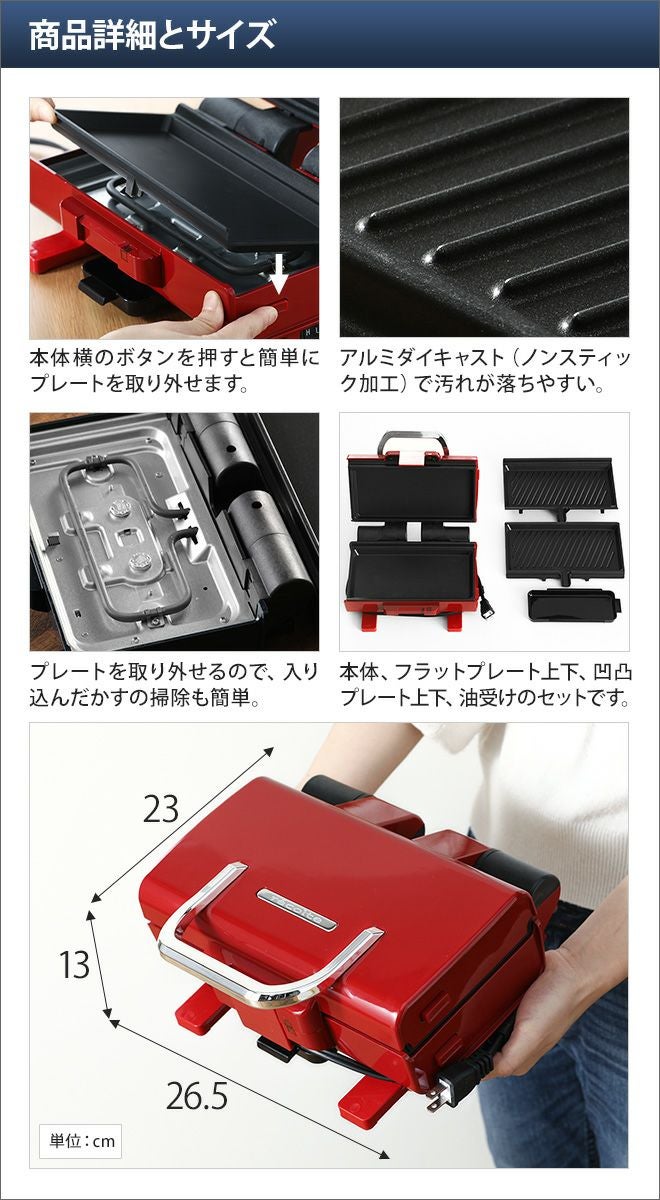 商品詳細とサイズ

本体横のボタンを押すと簡単にプレートを取り外せます。

アルミダイキャスト（ノンスティック加工）で汚れが落ちやすい。

プレートを取り外せるので、入り込んだかすの掃除も簡単。

本体、フラットプレート上下、凹凸プレート上下、油受けのセットです。

23

13

26.5

単位：cm