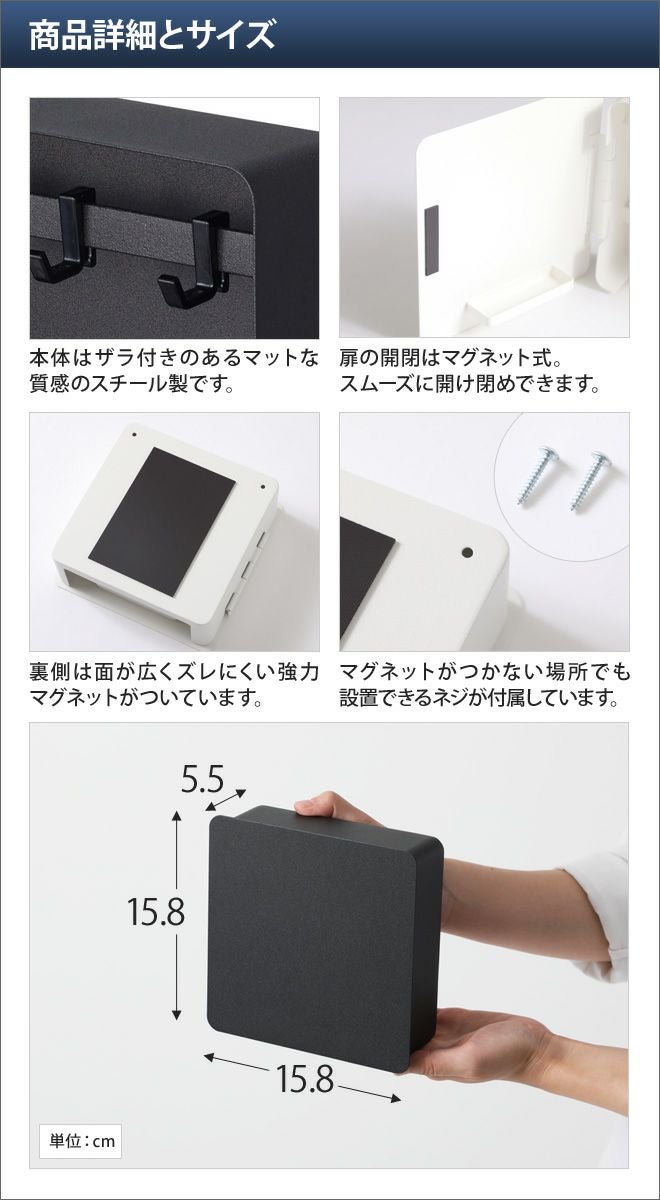 商品詳細とサイズ

本体はザラ付きのあるマットな質感のスチール製です。

扉の開閉はマグネット式。スムーズに開け閉めできます。

裏側は面が広くズレにくい強力マグネットがついています。

マグネットがつかない場所でも設置できるネジが付属しています。

5.5

15.8

15.8

単位：cm