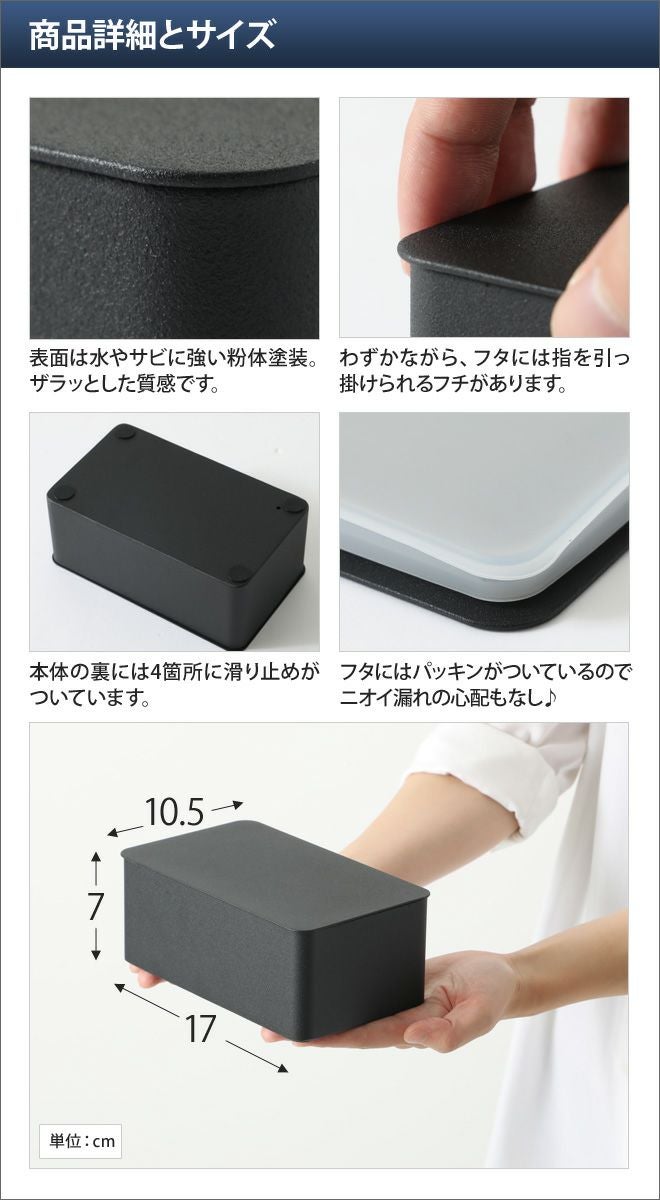 商品詳細とサイズ

表面は水やサビに強い粉体塗装。ザラッとした質感です。

わずかながら、フタには指を引っ掛けられるフチがあります。

本体の裏には4箇所に滑り止めがついています。

フタにはパッキンがついているのでニオイ漏れの心配もなし♪

10.5

7

17

単位：cm