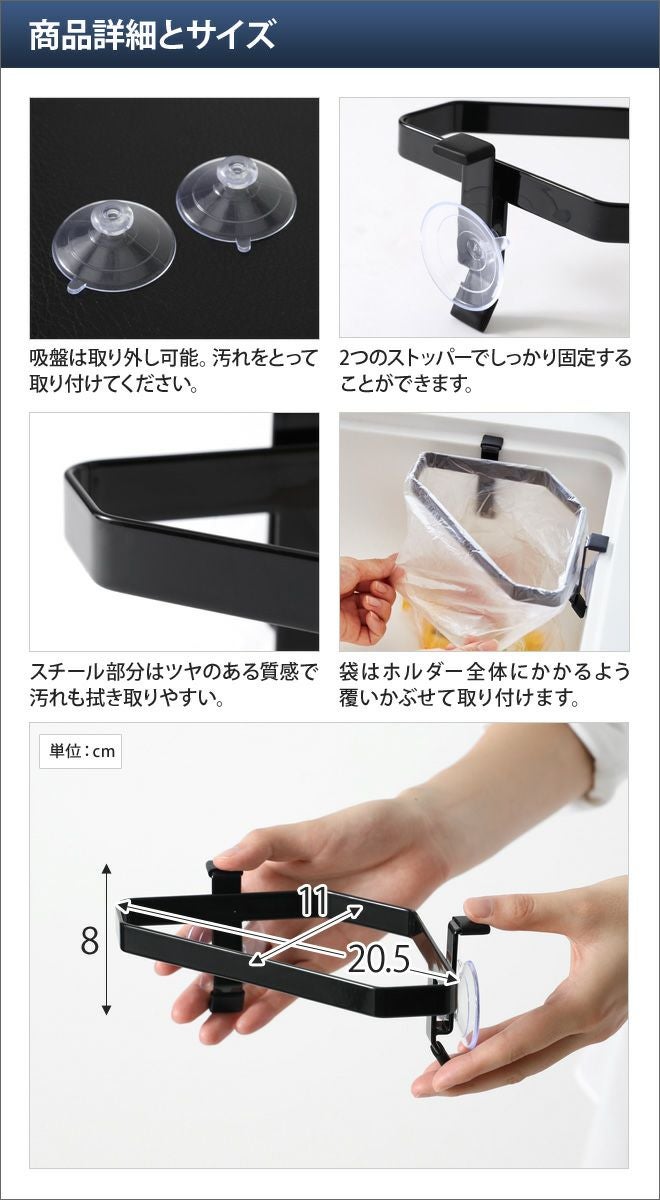 商品詳細とサイズ

吸盤は取り外し可能。汚れをとって取り付けてください。

2つのストッパーでしっかり固定することができます。

スチール部分はツヤのある質感で汚れも拭き取りやすい。

袋はホルダー全体にかかるよう覆いかぶせて取り付けます。

単位：cm

8

11

20.5