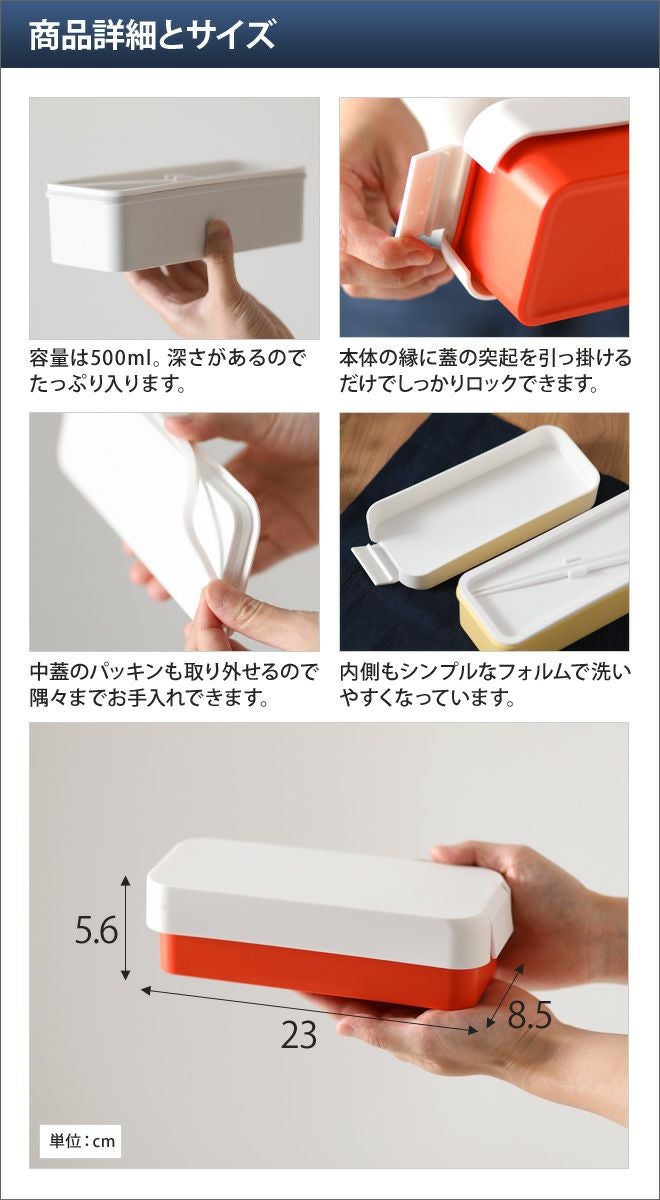 商品詳細とサイズ

容量は500ml。深さがあるのでたっぷり入ります。

本体の縁に蓋の突起を引っ掛けるだけでしっかりロックできます。

中蓋のパッキンも取り外せるので隅々までお手入れできます。

内側もシンプルなフォルムで洗いやすくなっています。

5.6

23

8.5

単位：cm