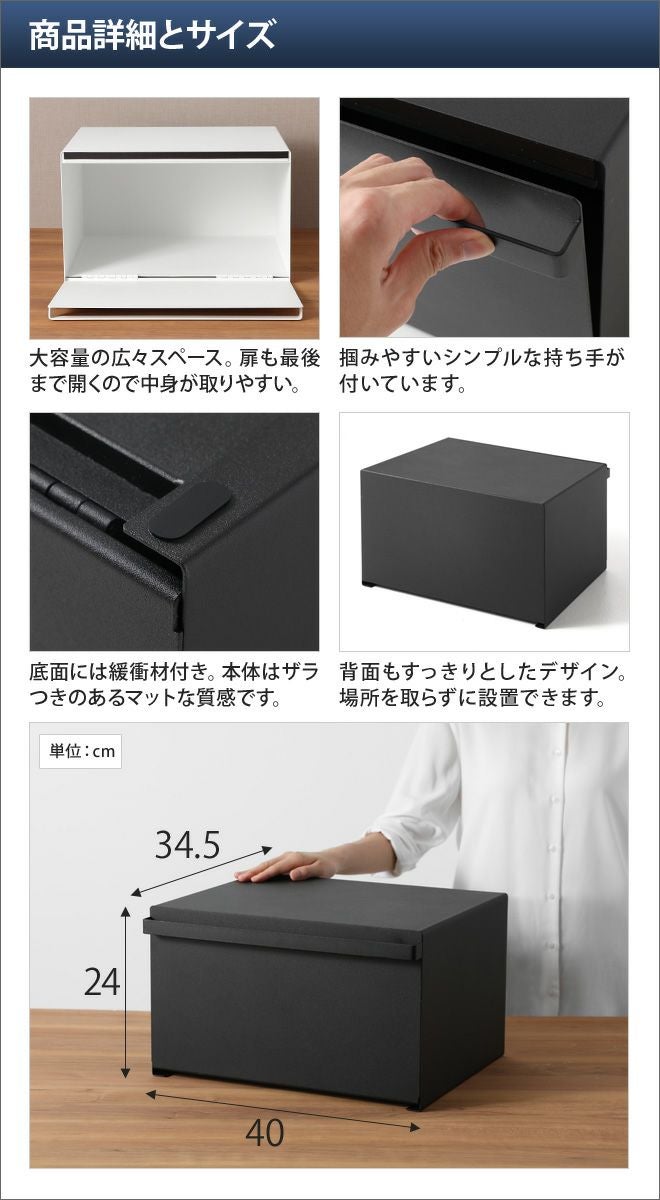 商品詳細とサイズ

大容量の広々スペース。扉も最後まで開くので中身が取りやすい。

掴みやすいシンプルな持ち手が付いています。

底面には緩衝材付き。本体はザラつきのあるマットな質感です。

背面もすっきりとしたデザイン。場所を取らずに設置できます。

単位：cm

34.5

24

40