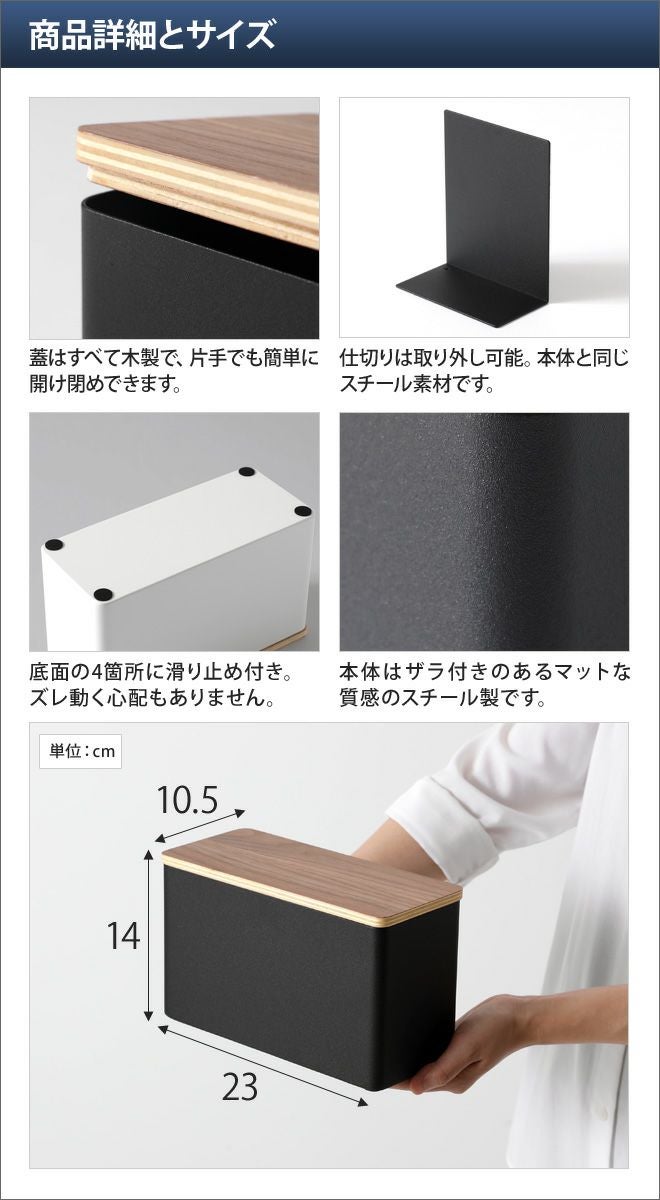 商品詳細とサイズ

蓋はすべて木製で、片手でも簡単に開け閉めできます。

仕切りは取り外し可能。本体と同じスチール素材です。

底面の4箇所に滑り止め付き。ズレ動く心配もありません。

本体はザラ付きのあるマットな質感のスチール製です。

単位：cm

10.5

14

23