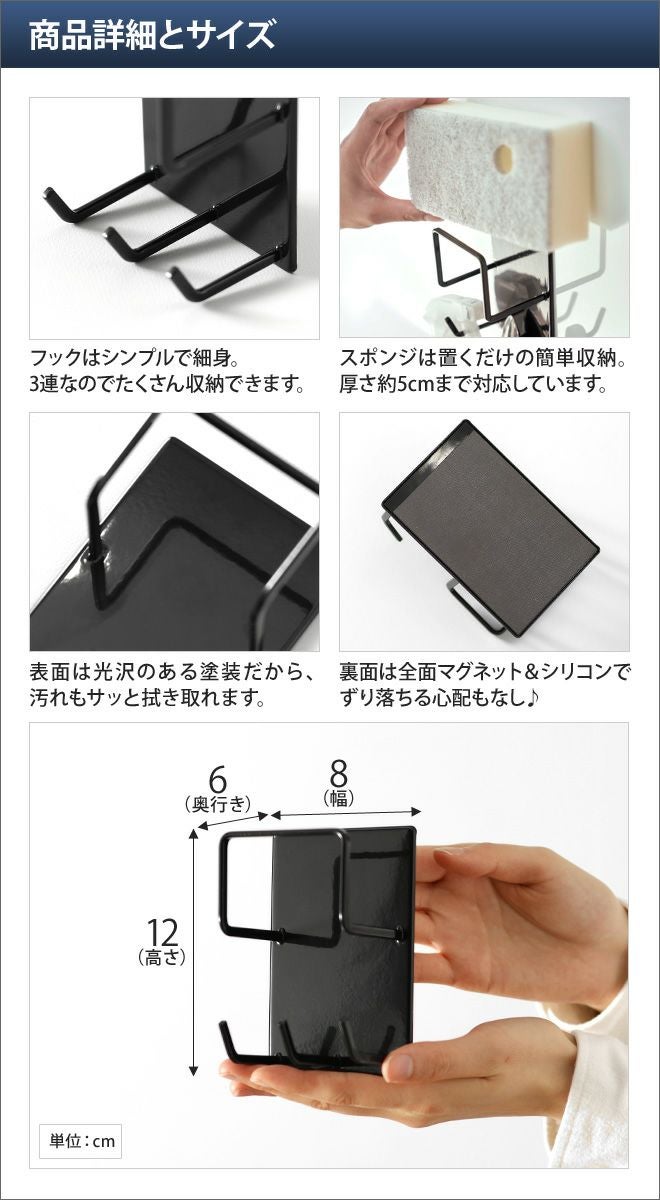 商品詳細とサイズ

フックはシンプルで細身。
3連なのでたくさん収納できます。

スポンジは置くだけの簡単収納。
厚さ約5cmまで対応しています。

表面は光沢のある塗装だから、
汚れもサッと拭き取れます。

裏面は全面マグネット&シリコンで
ずり落ちる心配もなし♪

6
(奥行き)

8
(幅)

12
(高さ)

単位：cm