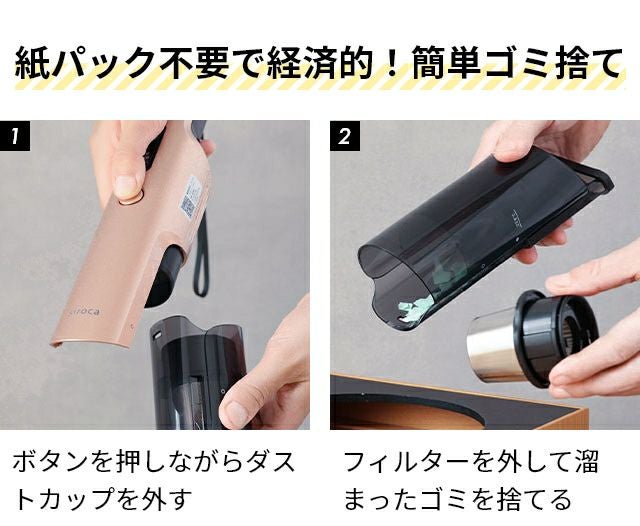 紙パック不要で経済的！簡単ゴミ捨て

1

siroca

ボタンを押しながらダストカップを外す

2

フィルターを外して溜まったゴミを捨てる