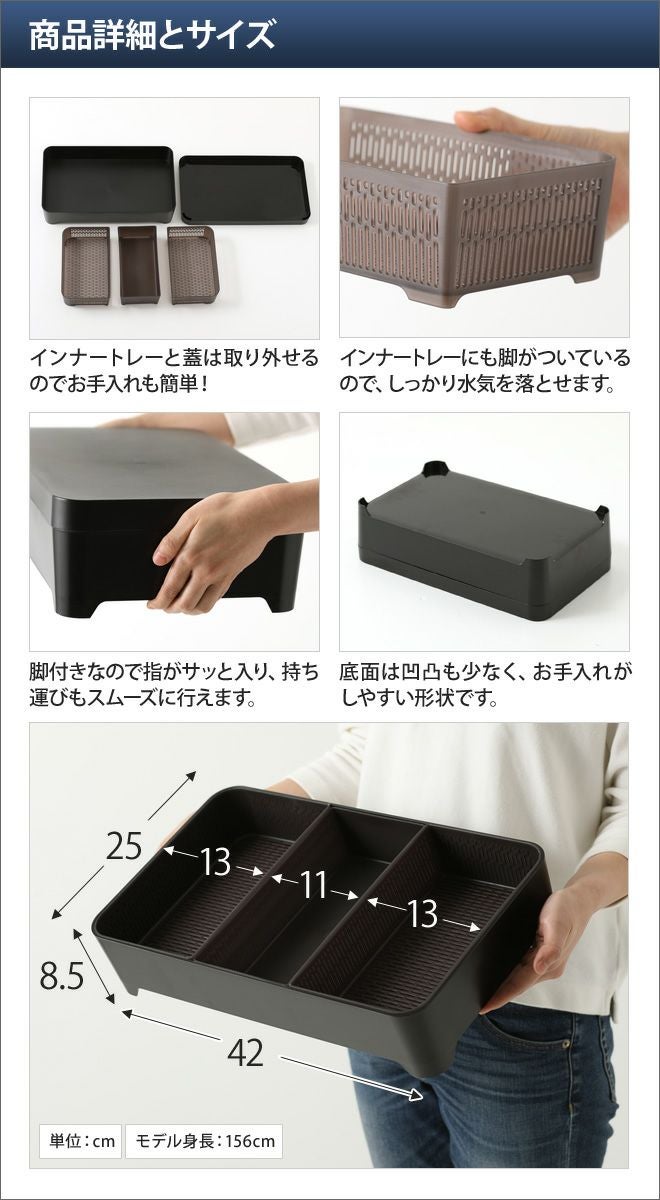 商品詳細とサイズ

インナートレーと蓋は取り外せるのでお手入れも簡単！

インナートレーにも脚がついているので、しっかり水気を落とせます。

脚付きなので指がサッと入り、持ち運びもスムーズに行えます。

底面は凹凸も少なく、お手入れがしやすい形状です。

25

13

11

13

8.5

42

単位：cm

モデル身長：156cm