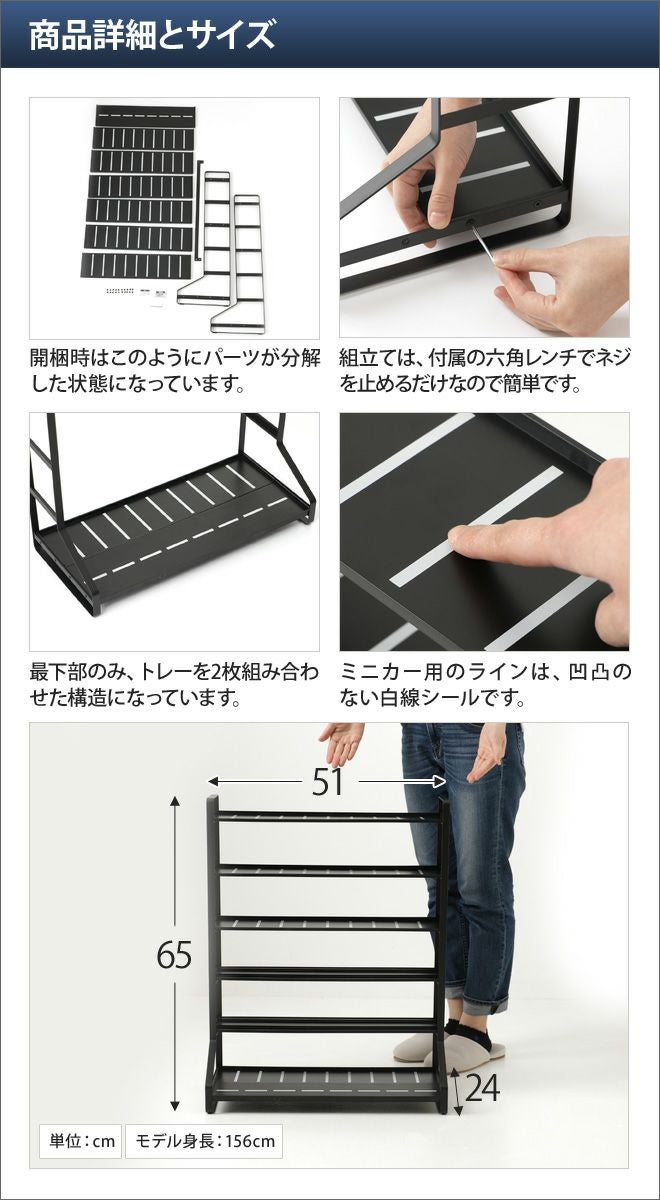 商品詳細とサイズ

開梱時はこのようにパーツが分解した状態になっています。

組立ては、付属の六角レンチでネジを止めるだけなので簡単です。

最下部のみ、トレーを2枚組み合わせた構造になっています。

ミニカー用のラインは、凹凸のない白線シールです。

51

65

24

単位：cm

モデル身長：156cm