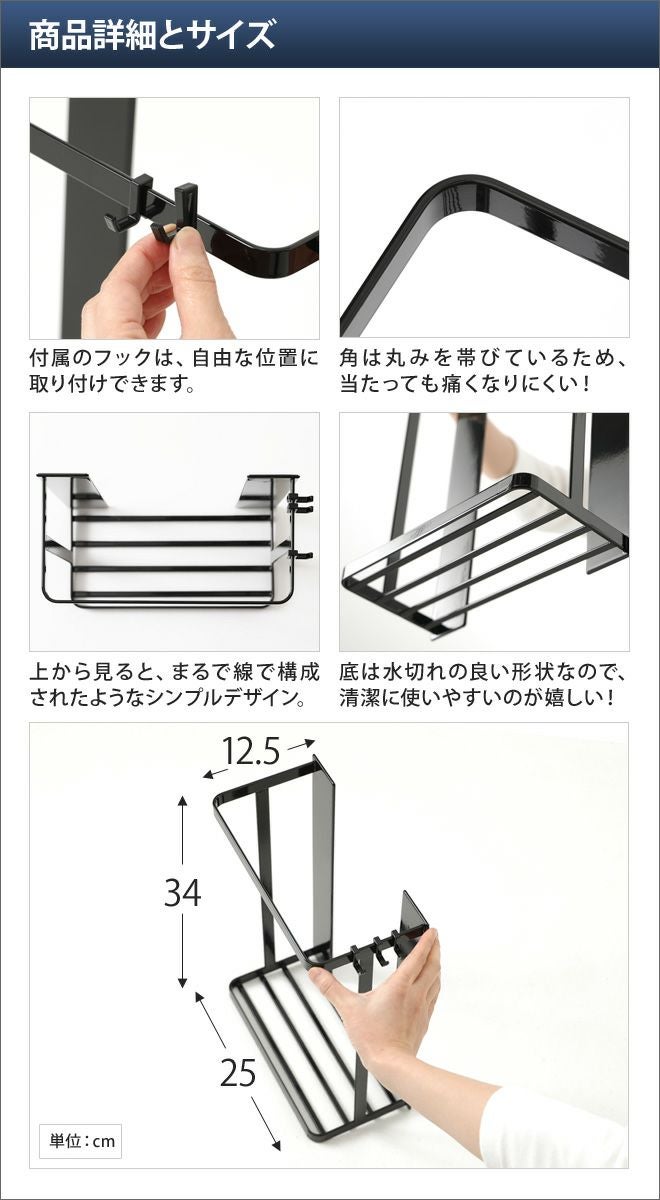 商品詳細とサイズ

付属のフックは、自由な位置に取り付けできます。

角は丸みを帯びているため、当たっても痛くなりにくい!

上から見ると、まるで線で構成されたようなシンプルデザイン。

底は水切れの良い形状なので、清潔に使いやすいのが嬉しい!

12.5

34

25

単位:cm