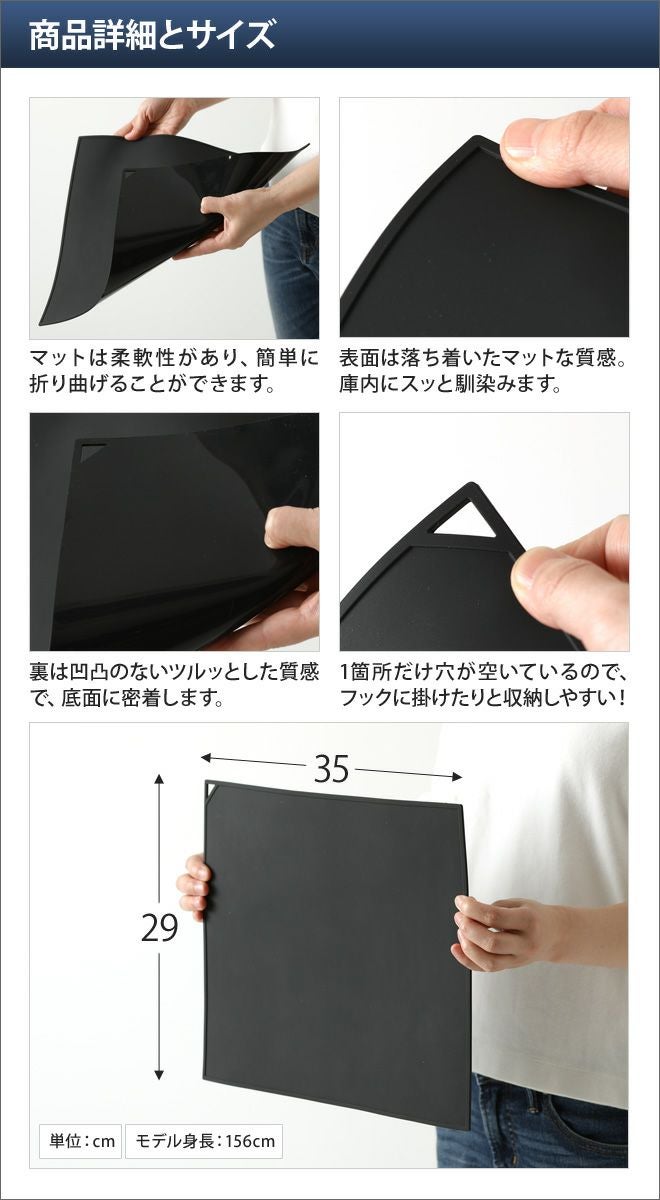 商品詳細とサイズ

マットは柔軟性があり、簡単に折り曲げることができます。

表面は落ち着いたマットな質感。庫内にスッと馴染みます。

裏は凹凸のないツルッとした質感で、底面に密着します。

1箇所だけ穴が空いているので、フックに掛けたりと収納しやすい！

35

29

単位：cm

モデル身長：156cm