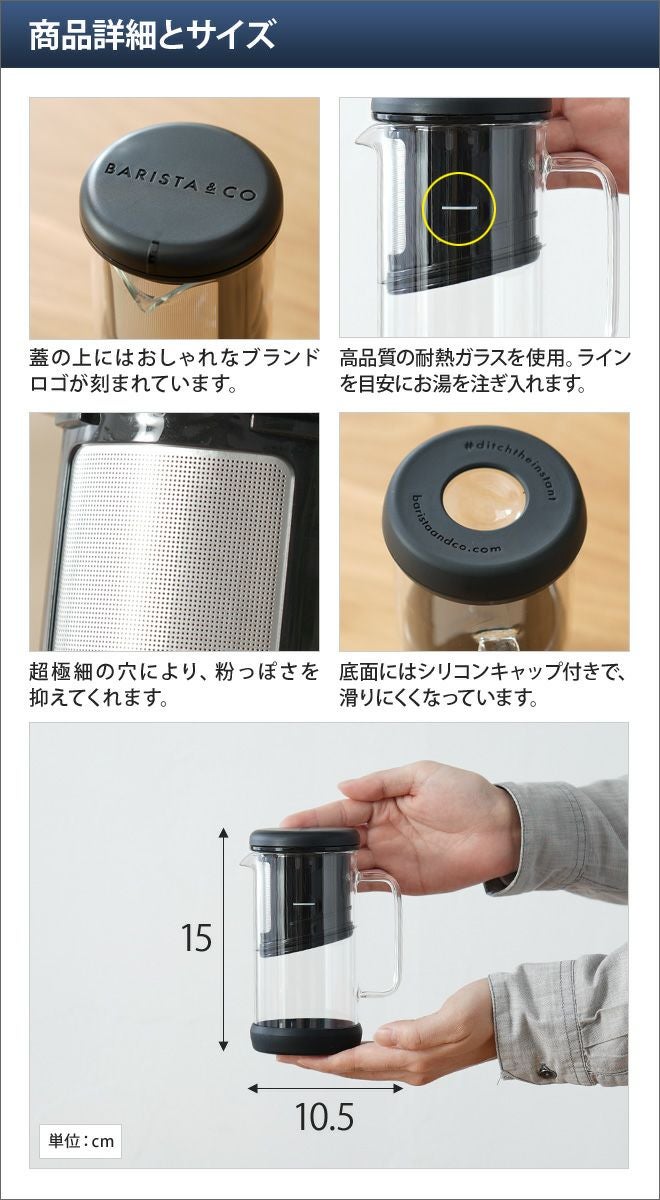 商品詳細とサイズ

BARISTA & CO

蓋の上にはおしゃれなブランドロゴが刻まれています。

高品質の耐熱ガラスを使用。ラインを目安にお湯を注ぎ入れます。

超極細の穴により、粉っぽさを抑えてくれます。

#ditchtheinstant
baristaandco.com

底面にはシリコンキャップ付きで、滑りにくくなっています。

15

10.5

単位：cm