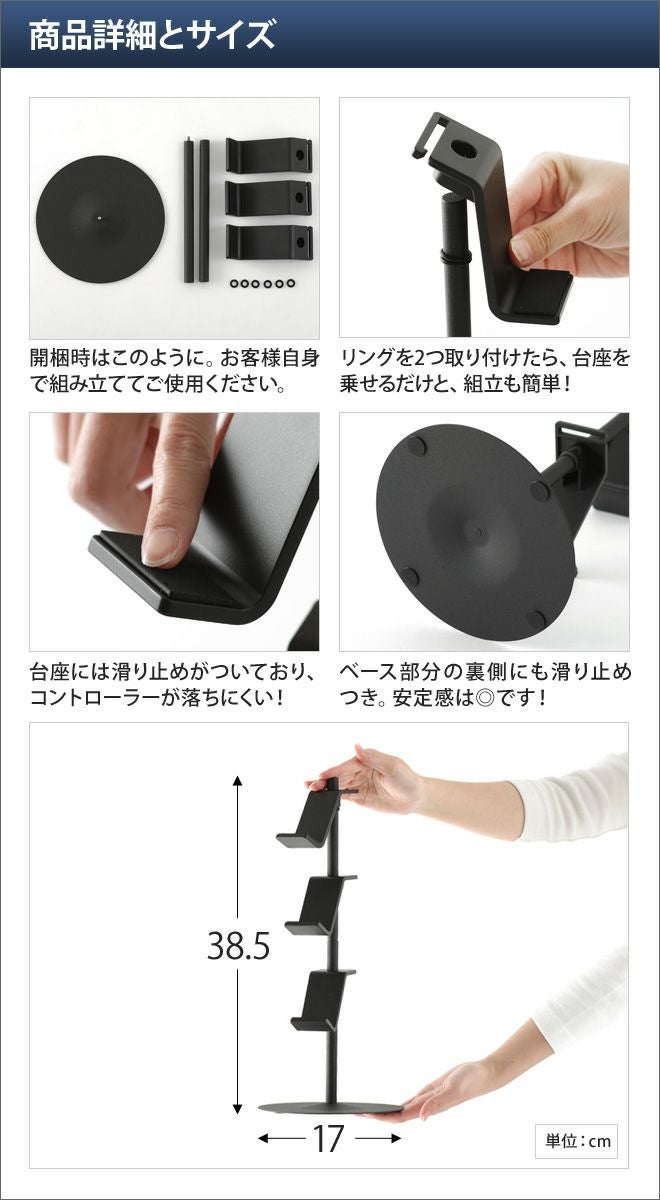 商品詳細とサイズ

開梱時はこのように。お客様自身で組み立ててご使用ください。

リングを2つ取り付けたら、台座を乗せるだけと、組立も簡単！

台座には滑り止めがついており、コントローラーが落ちにくい！

ベース部分の裏側にも滑り止めつき。安定感は◎です！

38.5

17

単位：cm