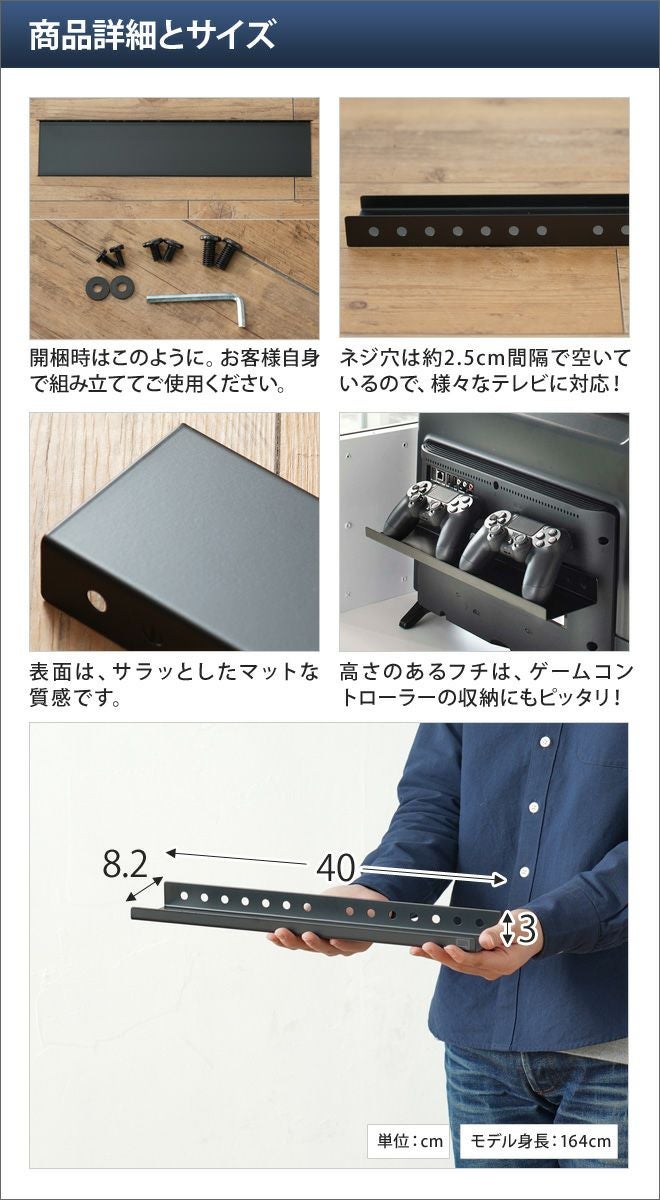 商品詳細とサイズ

開梱時はこのように。お客様自身で組み立ててご使用ください。

ネジ穴は約2.5cm間隔で空いているので、様々なテレビに対応！

表面は、サラッとしたマットな質感です。

高さのあるフチは、ゲームコントローラーの収納にもピッタリ！

8.2

40

3

単位：cm

モデル身長：164cm