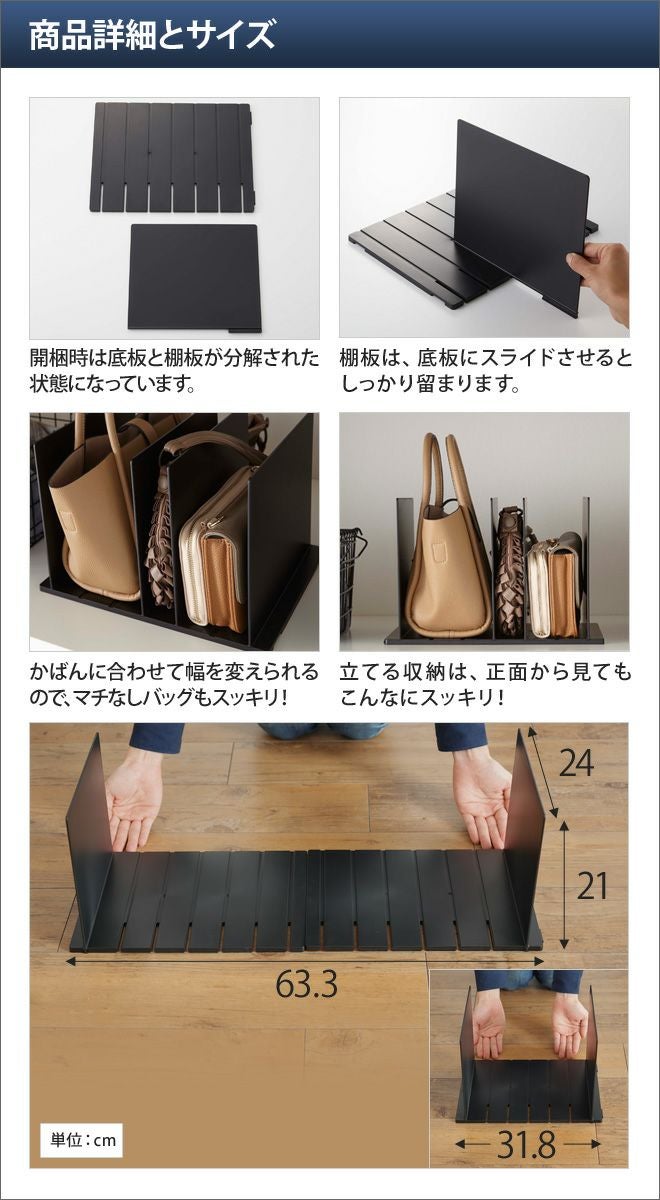 商品詳細とサイズ

開梱時は底板と棚板が分解された状態になっています。

棚板は、底板にスライドさせるとしっかり留まります。

かばんに合わせて幅を変えられるので、マチなしバッグもスッキリ！

立てる収納は、正面から見てもこんなにスッキリ！

24

21

63.3

31.8

単位：cm