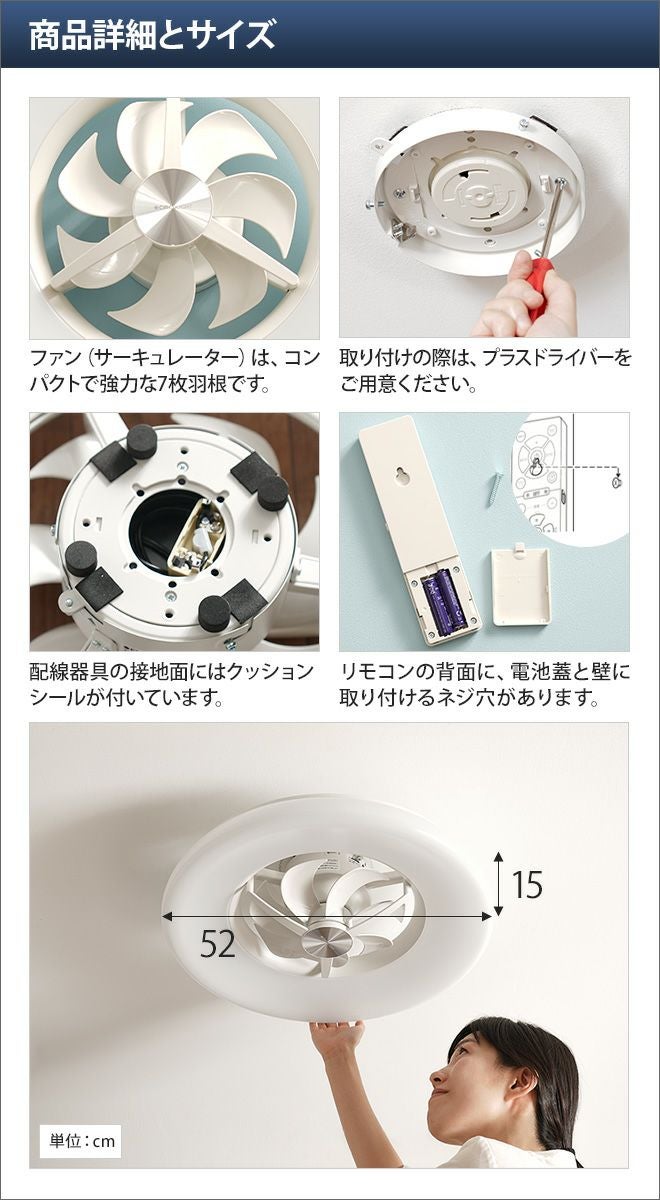 商品詳細とサイズ

ファン（サーキュレーター）は、コンパクトで強力な7枚羽根です。

取り付けの際は、プラスドライバーをご用意ください。

配線器具の接地面にはクッションシールが付いています。

リモコンの背面に、電池蓋と壁に取り付けるネジ穴があります。

15

52

単位：cm