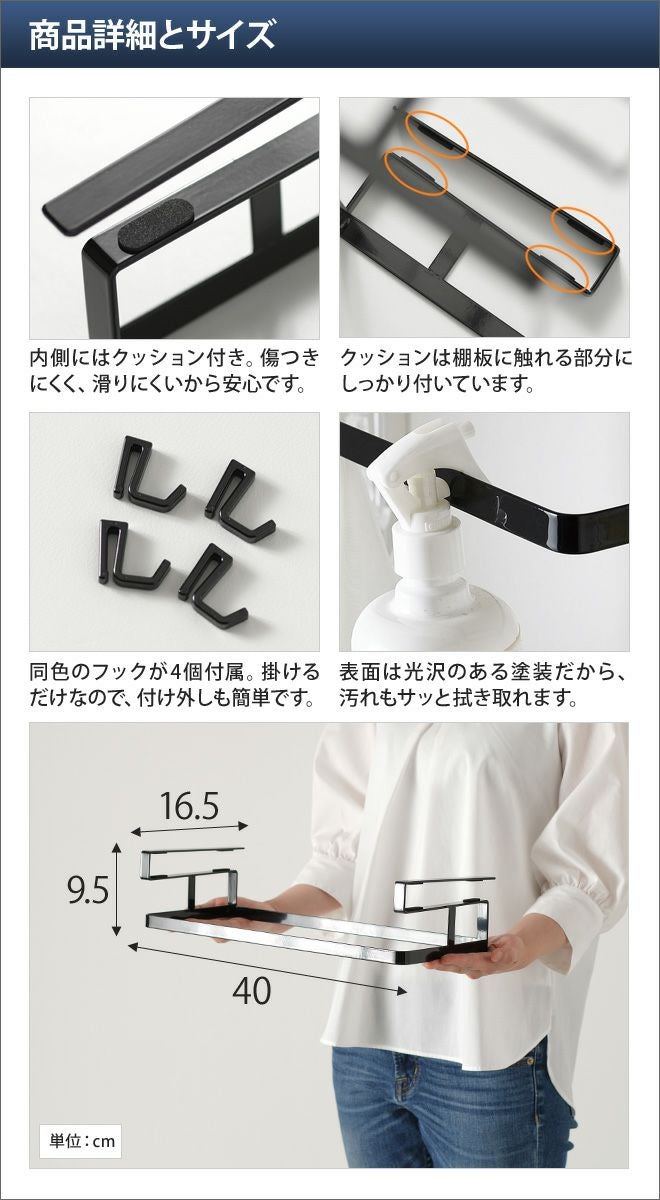 商品詳細とサイズ

内側にはクッション付き。傷つきにくく、滑りにくいから安心です。

クッションは棚板に触れる部分にしっかり付いています。

同色のフックが4個付属。掛けるだけなので、付け外しも簡単です。

表面は光沢のある塗装だから、汚れもサッと拭き取れます。

16.5

9.5

40

単位：cm