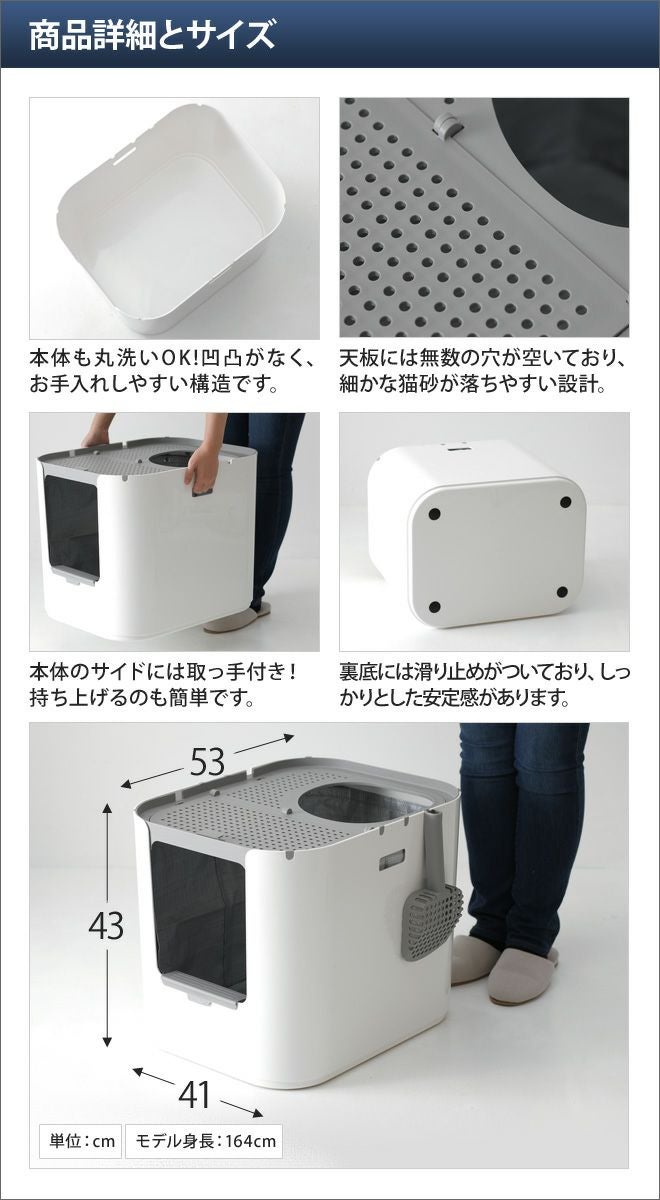 商品詳細とサイズ

本体も丸洗いOK!凹凸がなく、お手入れしやすい構造です。

天板には無数の穴が空いており、細かな猫砂が落ちやすい設計。

本体のサイドには取っ手付き！持ち上げるのも簡単です。

裏底には滑り止めがついており、しっかりとした安定感があります。

53

43

41

単位：cm

モデル身長：164cm