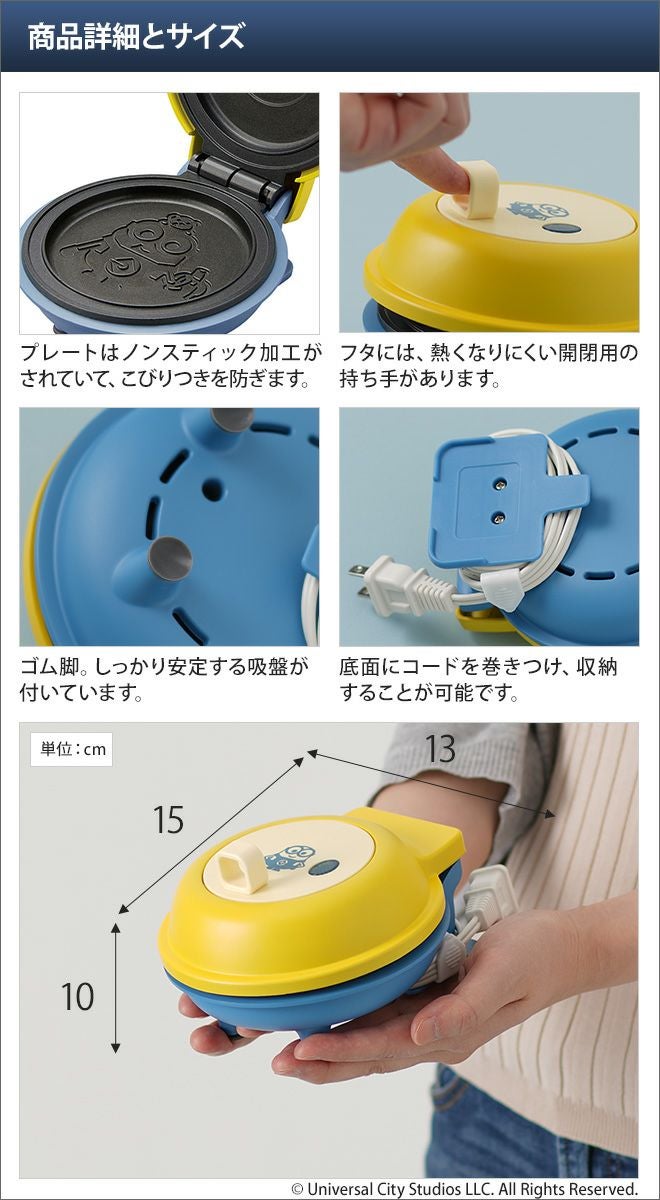 商品詳細とサイズ

プレートはノンスティック加工がされていて、こびりつきを防ぎます。

フタには、熱くなりにくい開閉用の持ち手があります。

ゴム脚。しっかり安定する吸盤が付いています。

底面にコードを巻きつけ、収納することが可能です。

単位：cm

13

15

10

© Universal City Studios LLC. All Rights Reserved.