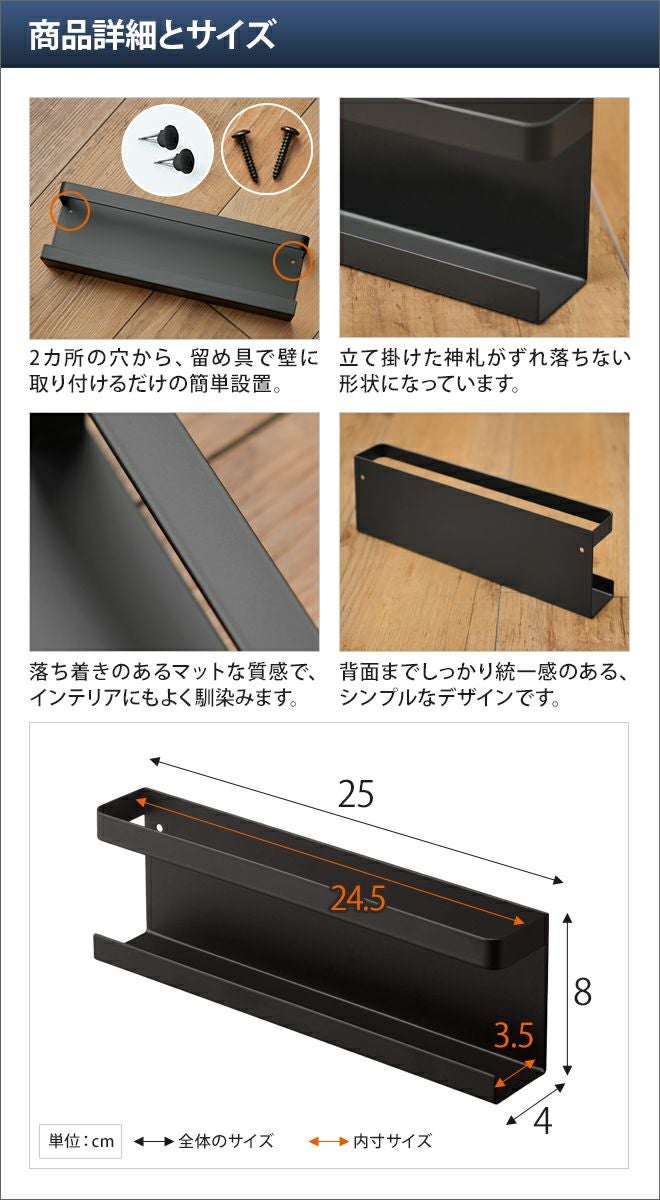 商品詳細とサイズ

2カ所の穴から、留め具で壁に取り付けるだけの簡単設置。

立て掛けた神札がずれ落ちない形状になっています。

落ち着きのあるマットな質感で、インテリアにもよく馴染みます。

背面までしっかり統一感のある、シンプルなデザインです。

25

24.5

8

3.5

4

単位：cm

全体のサイズ

内寸サイズ