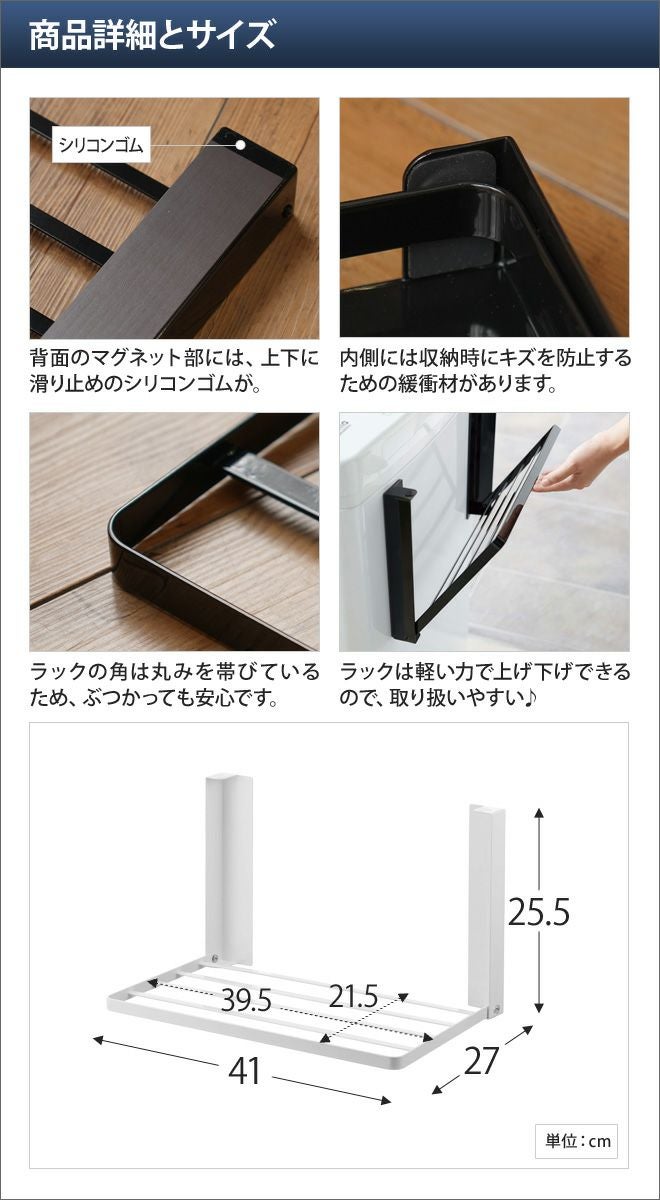 商品詳細とサイズ

シリコンゴム

背面のマグネット部には、上下に滑り止めのシリコンゴムが。

内側には収納時にキズを防止するための緩衝材があります。

ラックの角は丸みを帯びているため、ぶつかっても安心です。

ラックは軽い力で上げ下げできるので、取り扱いやすい♪

25.5

39.5

21.5

41

27

単位：cm