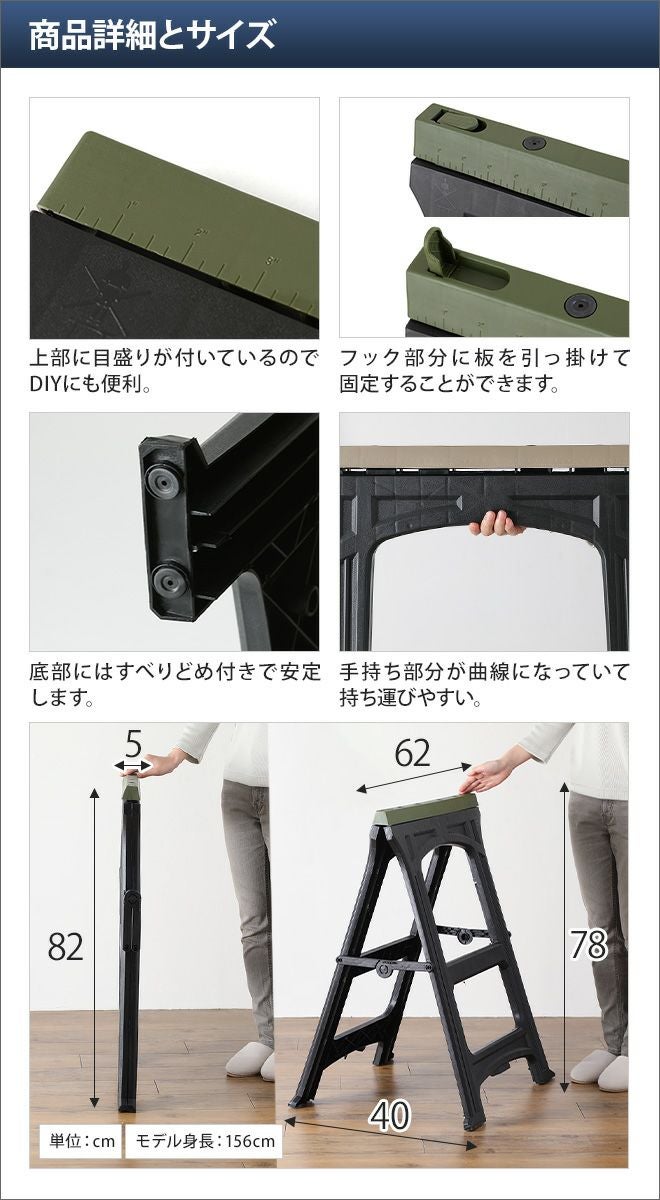 商品詳細とサイズ

上部に目盛りが付いているのでDIYにも便利。

フック部分に板を引っ掛けて固定することができます。

底部にはすべりどめ付きで安定します。

手持ち部分が曲線になっていて持ち運びやすい。

5

82

62

78

40

単位：cm

モデル身長：156cm