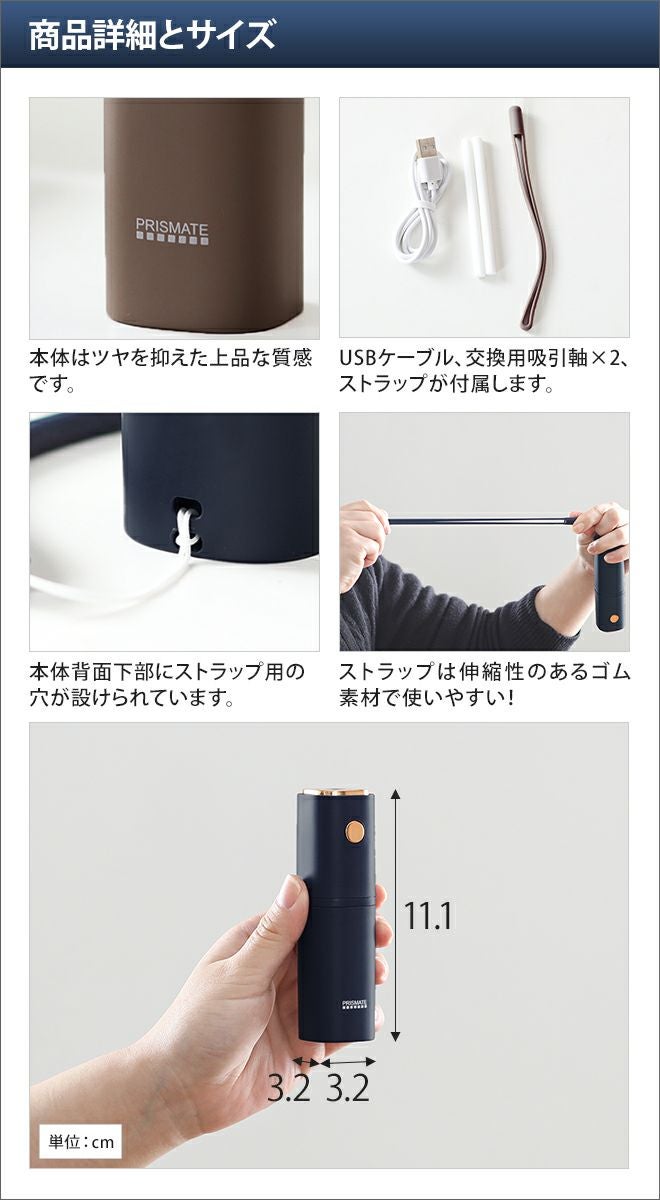 商品詳細とサイズ

PRISMATE

本体はツヤを抑えた上品な質感です。

USBケーブル、交換用吸引軸×2、ストラップが付属します。

本体背面下部にストラップ用の穴が設けられています。

ストラップは伸縮性のあるゴム素材で使いやすい！

PRISMATE

11.1

3.2 3.2

単位：cm