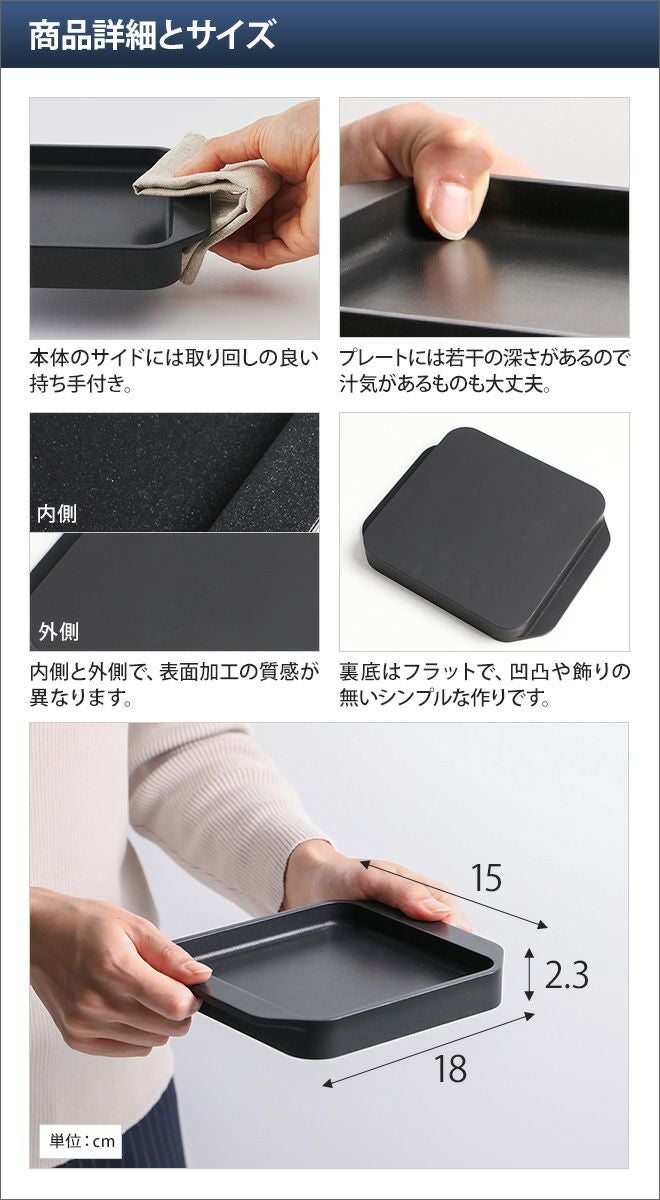 商品詳細とサイズ

本体のサイドには取り回しの良い持ち手付き。

プレートには若干の深さがあるので汁気があるものも大丈夫。

内側

外側

内側と外側で、表面加工の質感が異なります。

裏底はフラットで、凹凸や飾りの無いシンプルな作りです。

15

2.3

18

単位：cm