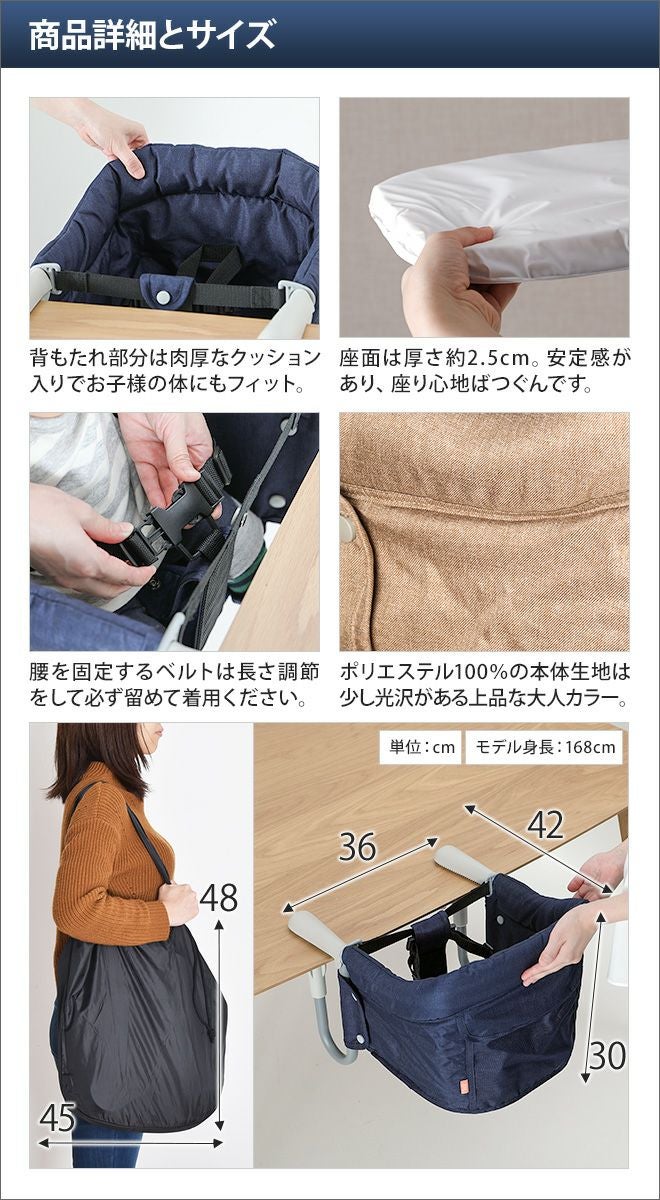 商品詳細とサイズ

背もたれ部分は肉厚なクッション入りでお子様の体にもフィット。

座面は厚さ約2.5cm。安定感があり、座り心地ばつぐんです。

腰を固定するベルトは長さ調節をして必ず留めて着用ください。

ポリエステル100%の本体生地は少し光沢がある上品な大人カラー。

48

45

単位：cm

モデル身長：168cm

36

42

30