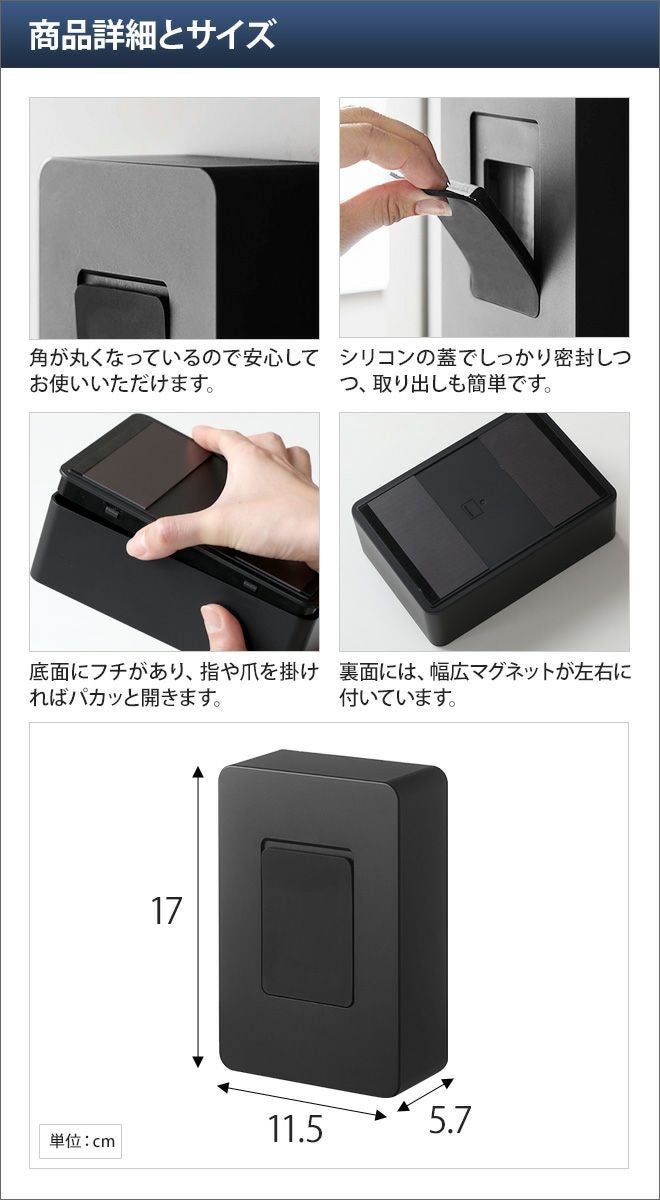 商品詳細とサイズ

角が丸くなっているので安心してお使いいただけます。

シリコンの蓋でしっかり密封しつつ、取り出しも簡単です。

底面にフチがあり、指や爪を掛ければパカッと開きます。

裏面には、幅広マグネットが左右に付いています。

17

11.5

5.7

単位：cm