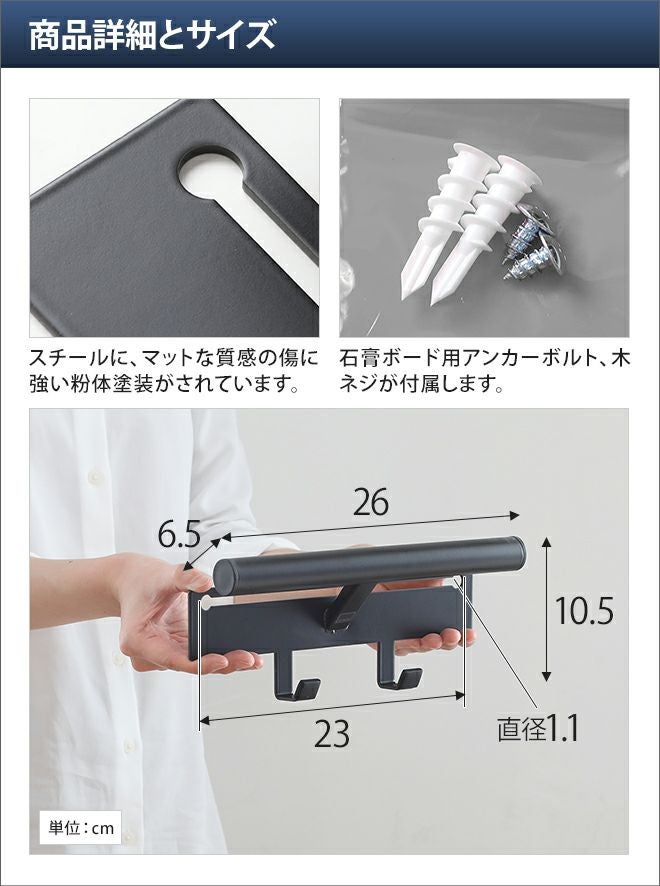 商品詳細とサイズ

スチールに、マットな質感の傷に強い粉体塗装がされています。

石膏ボード用アンカーボルト、木ネジが付属します。

26

6.5

10.5

23

直径1.1

単位：cm