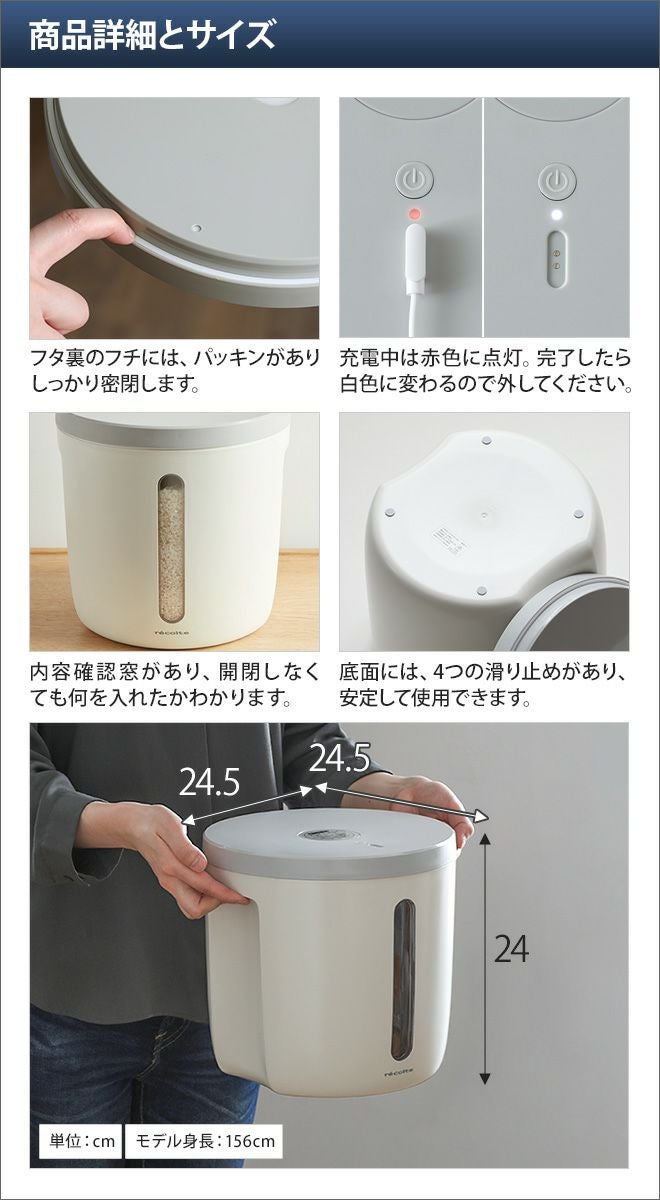 商品詳細とサイズ

フタ裏のフチには、パッキンがありしっかり密閉します。

充電中は赤色に点灯。完了したら白色に変わるので外してください。

récolte

内容確認窓があり、開閉しなくても何を入れたかわかります。

底面には、4つの滑り止めがあり、安定して使用できます。

24.5

24.5

24

récolte

単位：cm

モデル身長：156cm