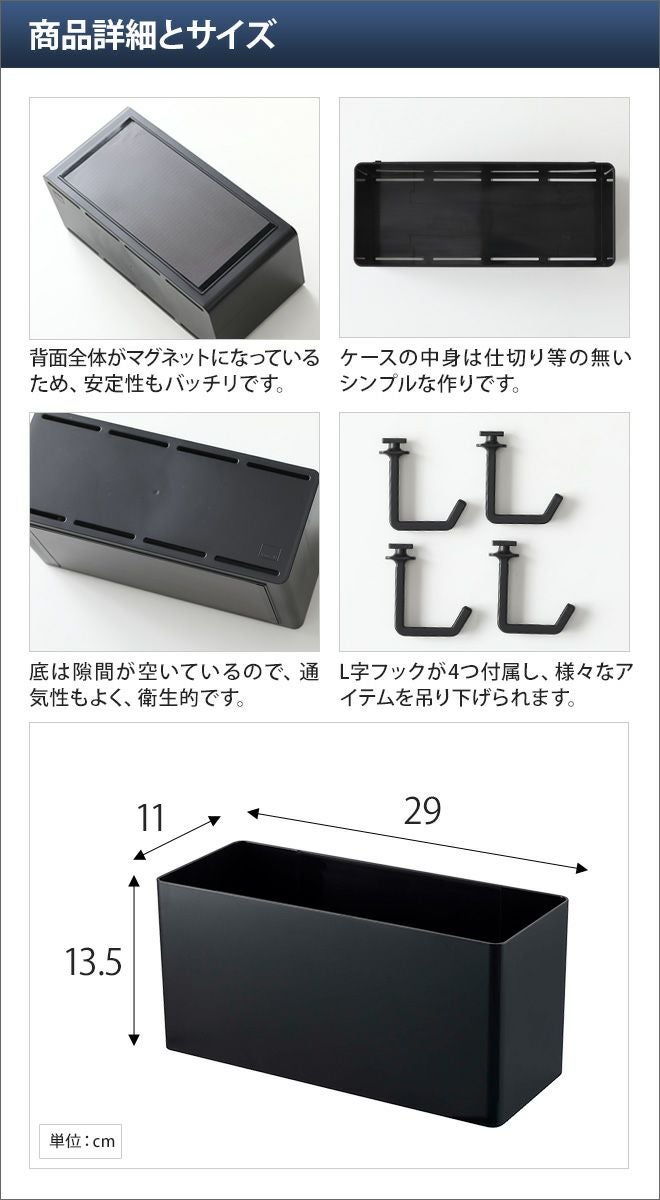 商品詳細とサイズ

背面全体がマグネットになっているため、安定性もバッチリです。

ケースの中身は仕切り等の無いシンプルな作りです。

底は隙間が空いているので、通気性もよく、衛生的です。

L字フックが4つ付属し、様々なアイテムを吊り下げられます。

11

29

13.5

単位：cm