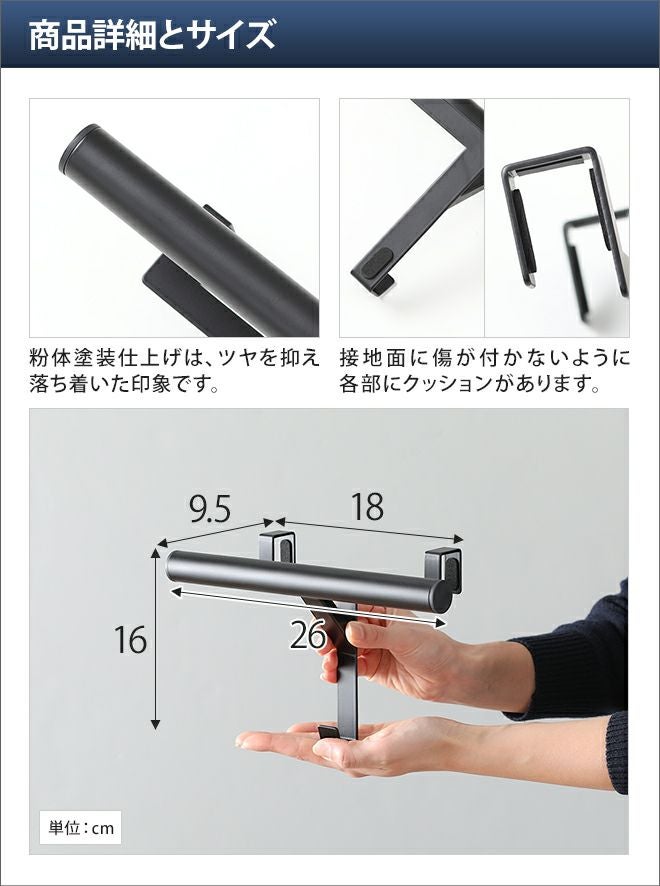 商品詳細とサイズ

粉体塗装仕上げは、ツヤを抑え落ち着いた印象です。

接地面に傷が付かないように各部にクッションがあります。

9.5

18

16

26

単位：cm