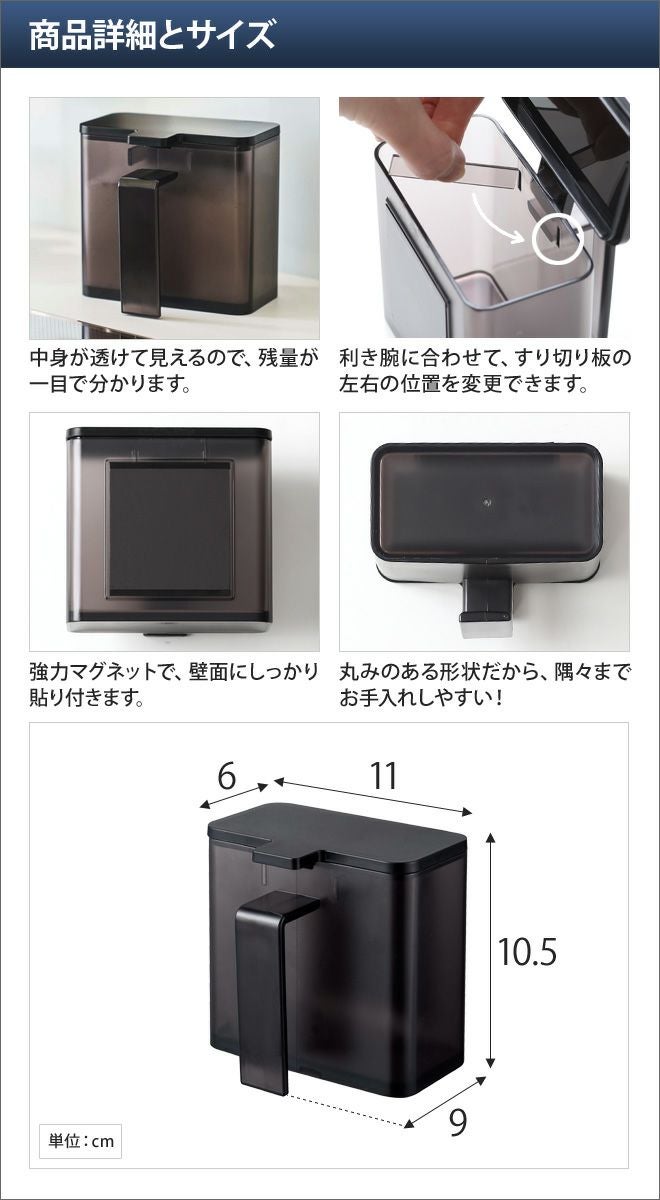 商品詳細とサイズ

中身が透けて見えるので、残量が一目で分かります。

利き腕に合わせて、すり切り板の左右の位置を変更できます。

強力マグネットで、壁面にしっかり貼り付きます。

丸みのある形状だから、隅々までお手入れしやすい！

6

11

10.5

9

単位：cm