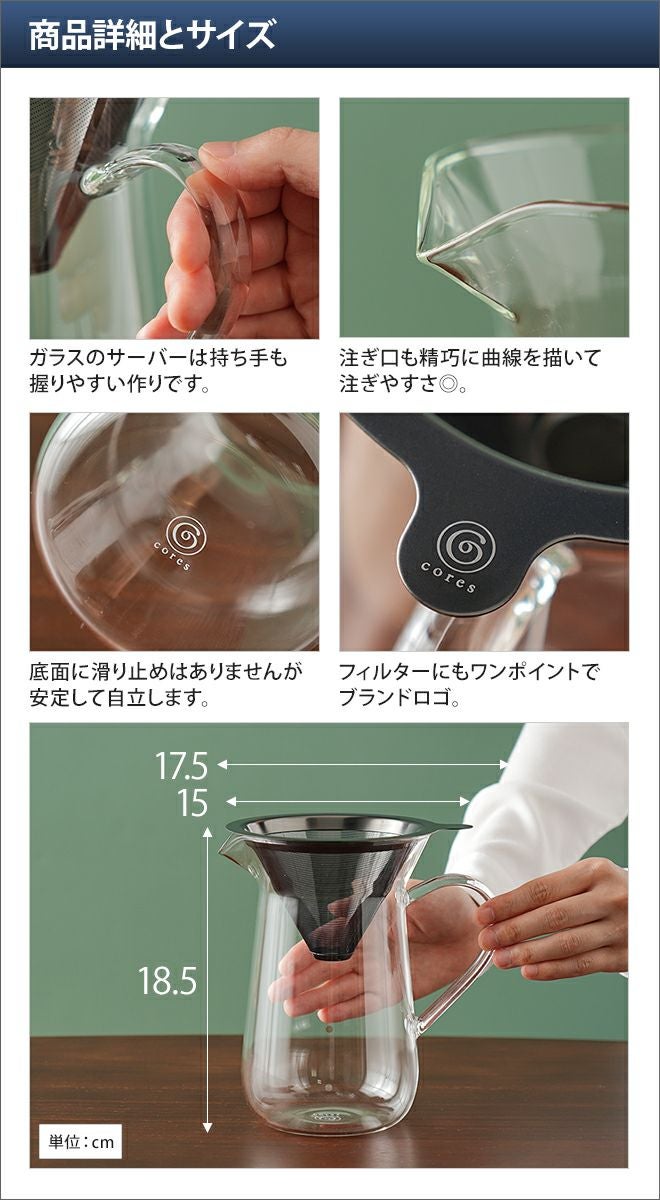 商品詳細とサイズ

ガラスのサーバーは持ち手も握りやすい作りです。

注ぎ口も精巧に曲線を描いて注ぎやすさ◎。

cores

底面に滑り止めはありませんが安定して自立します。

cores

フィルターにもワンポイントでブランドロゴ。

17.5
15
18.5
単位：cm