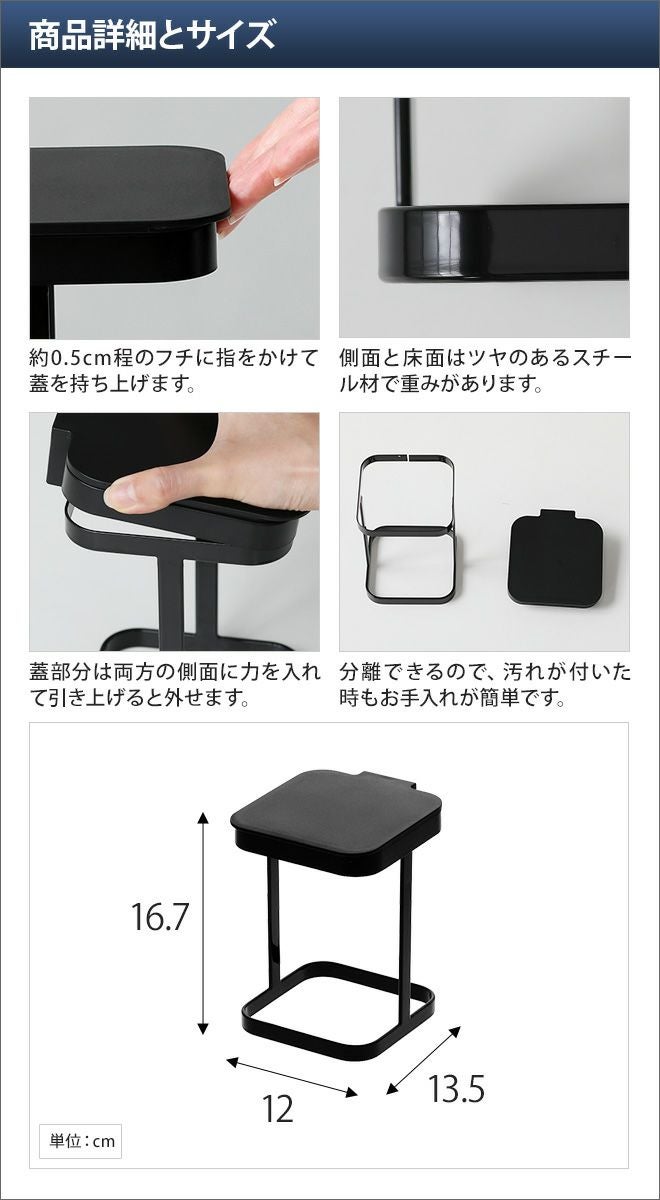 商品詳細とサイズ

約0.5cm程のフチに指をかけて蓋を持ち上げます。

側面と床面はツヤのあるスチール材で重みがあります。

蓋部分は両方の側面に力を入れて引き上げると外せます。

分離できるので、汚れが付いた時もお手入れが簡単です。

16.7

12

13.5

単位：cm