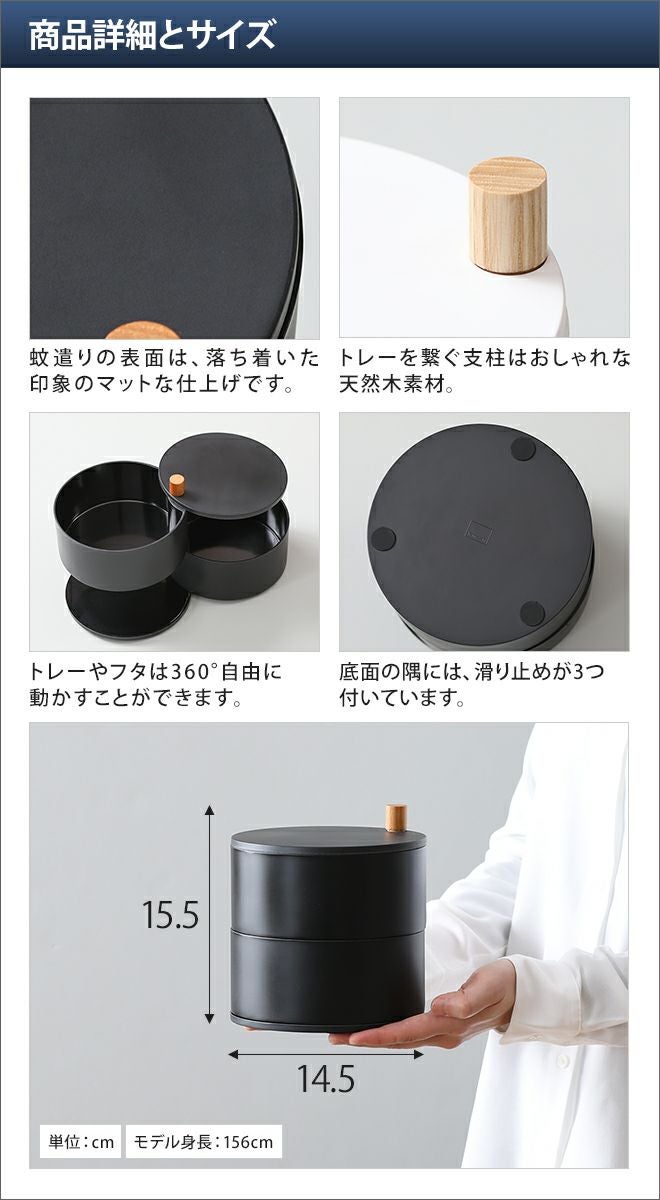 商品詳細とサイズ

蚊遣りの表面は、落ち着いた印象のマットな仕上げです。

トレーを繋ぐ支柱はおしゃれな天然木素材。

トレーやフタは360°自由に動かすことができます。

底面の隅には、滑り止めが3つ付いています。

15.5

14.5

単位：cm

モデル身長：156cm