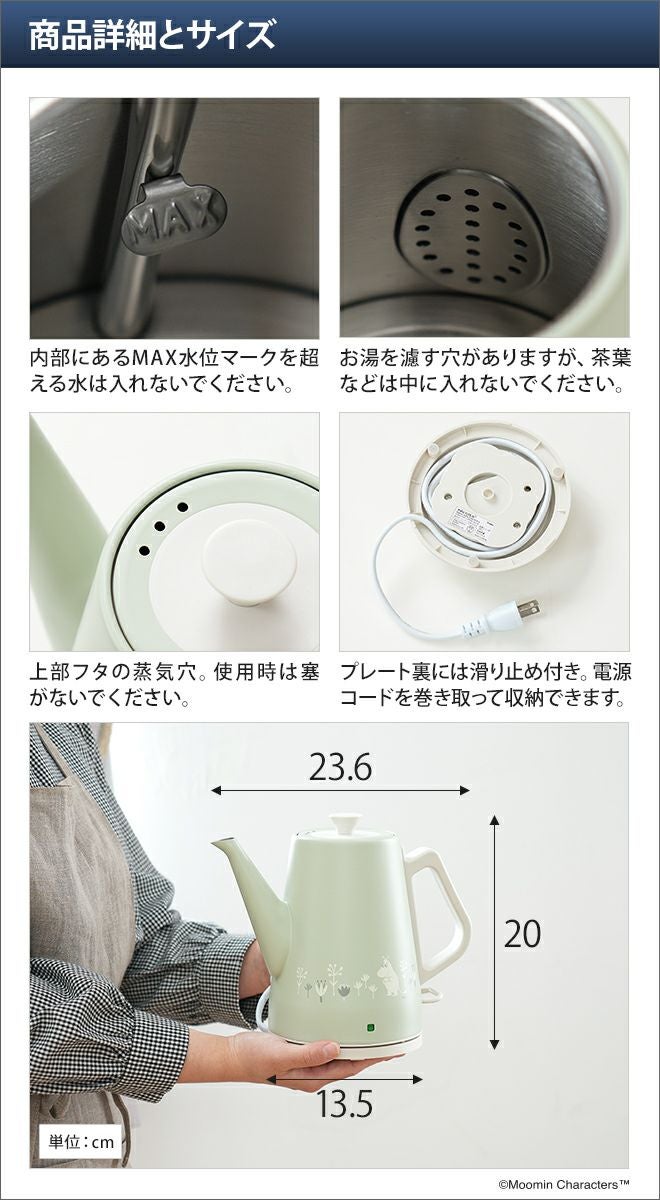 商品詳細とサイズ

MAX

内部にあるMAX水位マークを超える水は入れないでください。

お湯を濾す穴がありますが、茶葉などは中に入れないでください。

上部フタの蒸気穴。使用時は塞がないでください。

プレート裏には滑り止め付き。電源コードを巻き取って収納できます。

23.6

20

13.5

単位：cm

©Moomin Characters™